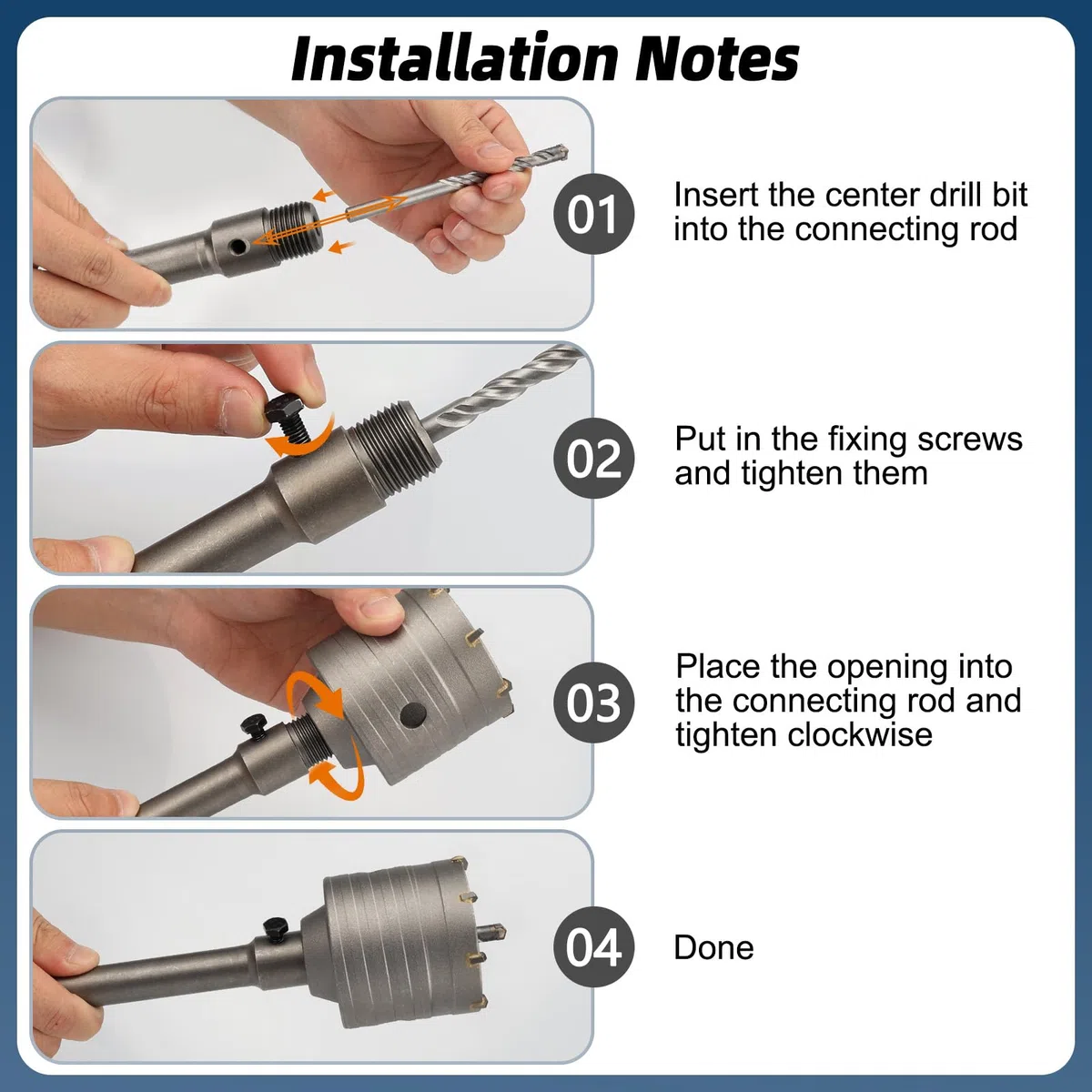 Installation Notes

01

Insert the center drill bit into the connecting rod

02

Put in the fixing screws and tighten them

03

Place the opening into the connecting rod and tighten clockwise

04

Done