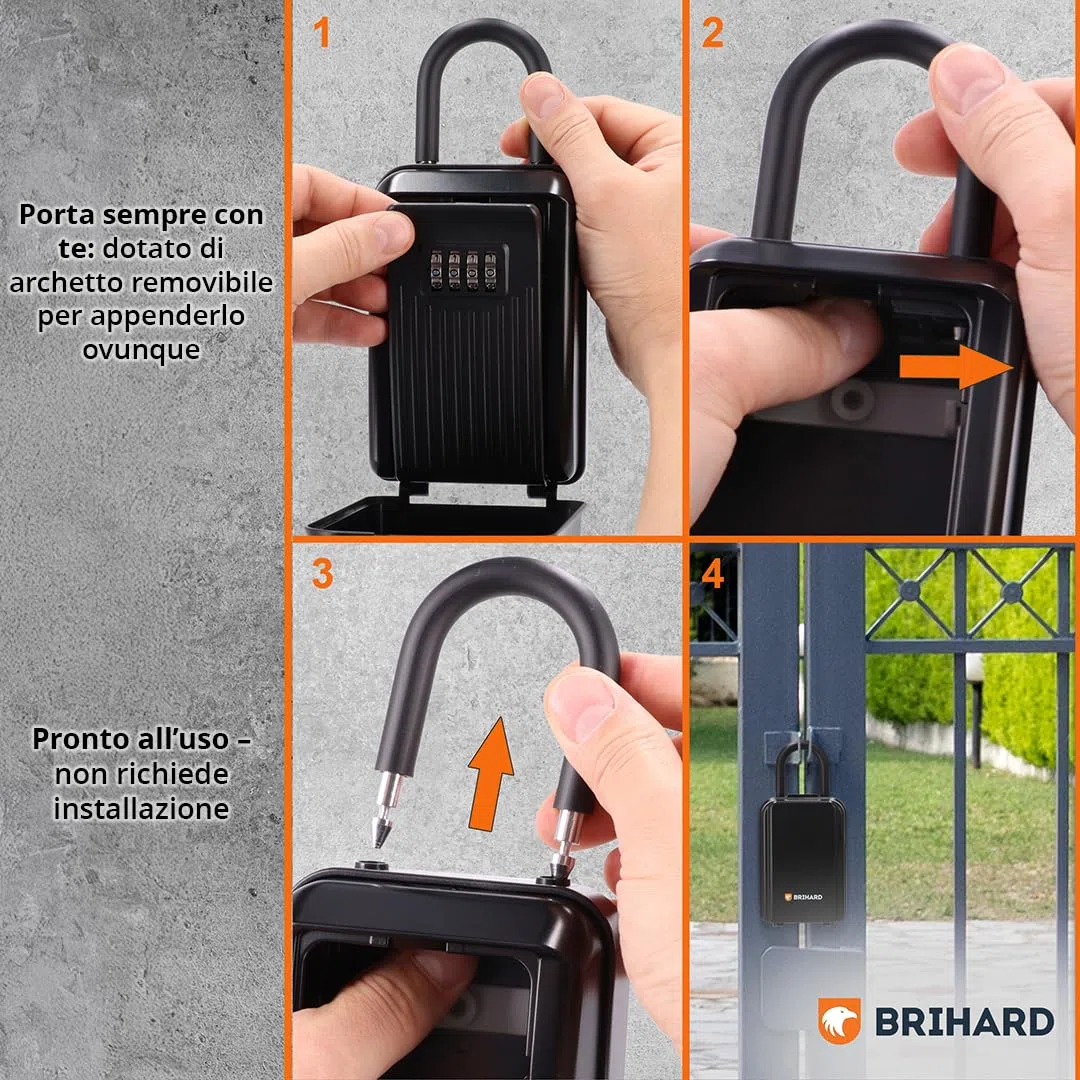 Porta sempre con te: dotato di archetto removibile per appenderlo ovunque

Pronto all'uso – non richiede installazione

1

2

3

4

BRIHARD

BRIHARD