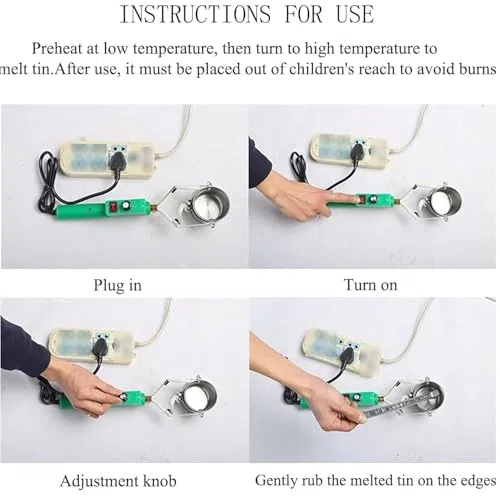 INSTRUCTIONS FOR USE

Preheat at low temperature, then turn to high temperature to melt tin.After use, it must be placed out of children's reach to avoid burns

Plug in

Turn on

Adjustment knob

Gently rub the melted tin on the edges