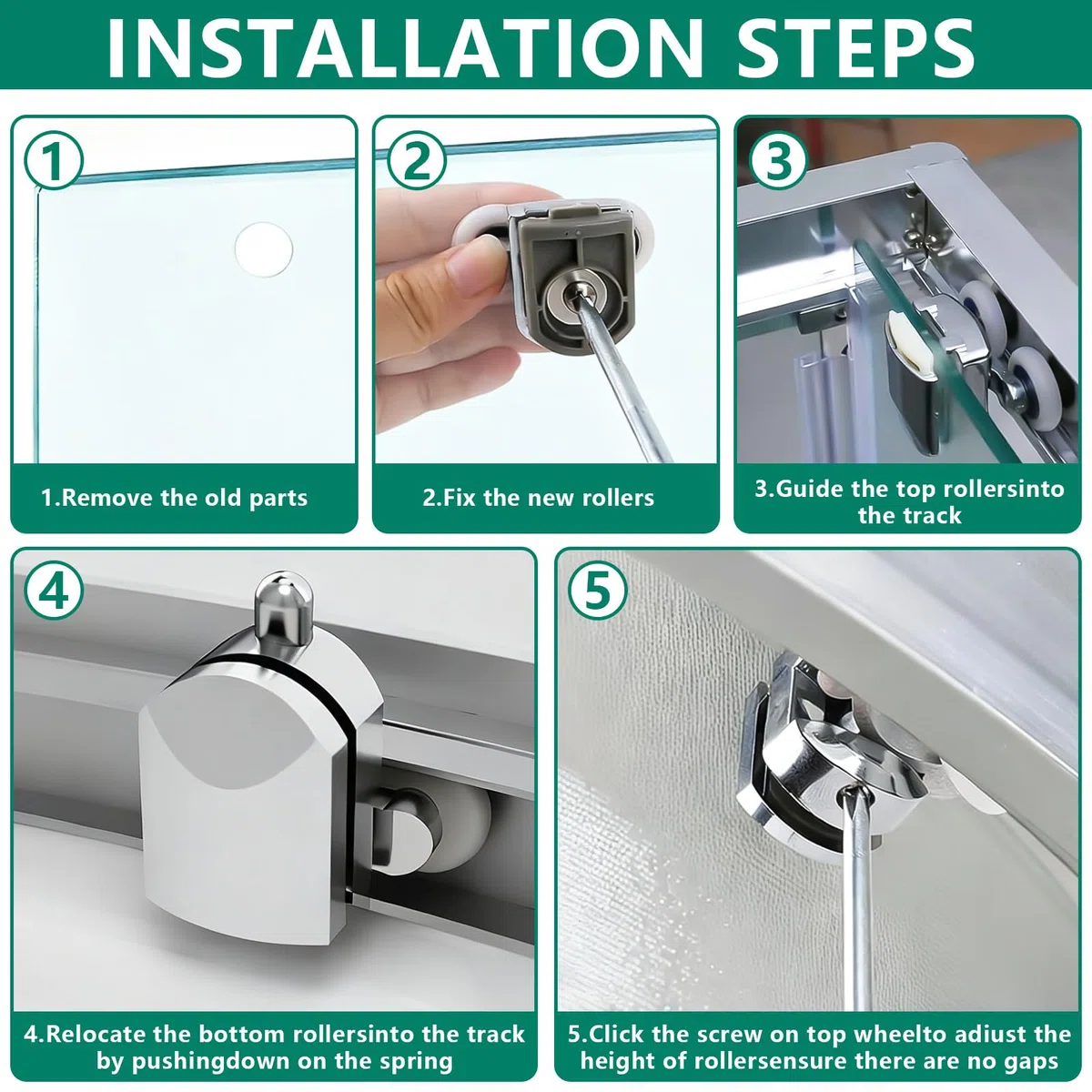 INSTALLATION STEPS

1

1.Remove the old parts

2

2.Fix the new rollers

3

3.Guide the top rollersinto the track

4

4.Relocate the bottom rollersinto the track by pushingdown on the spring

5

5.Click the screw on top wheelto adiust the height of rollersensure there are no gaps