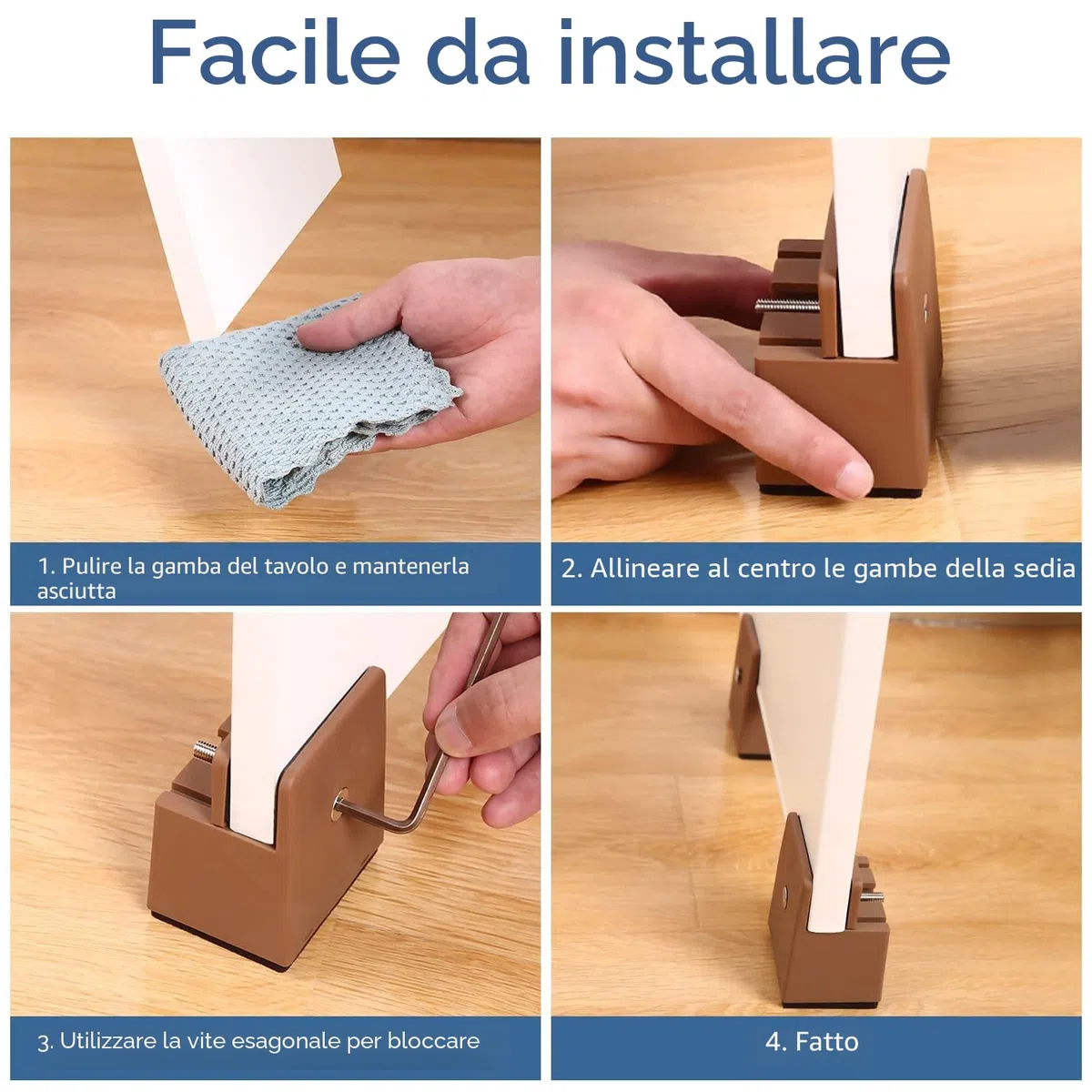 Facile da installare

1. Pulire la gamba del tavolo e mantenerla asciutta

2. Allineare al centro le gambe della sedia

3. Utilizzare la vite esagonale per bloccare

4. Fatto