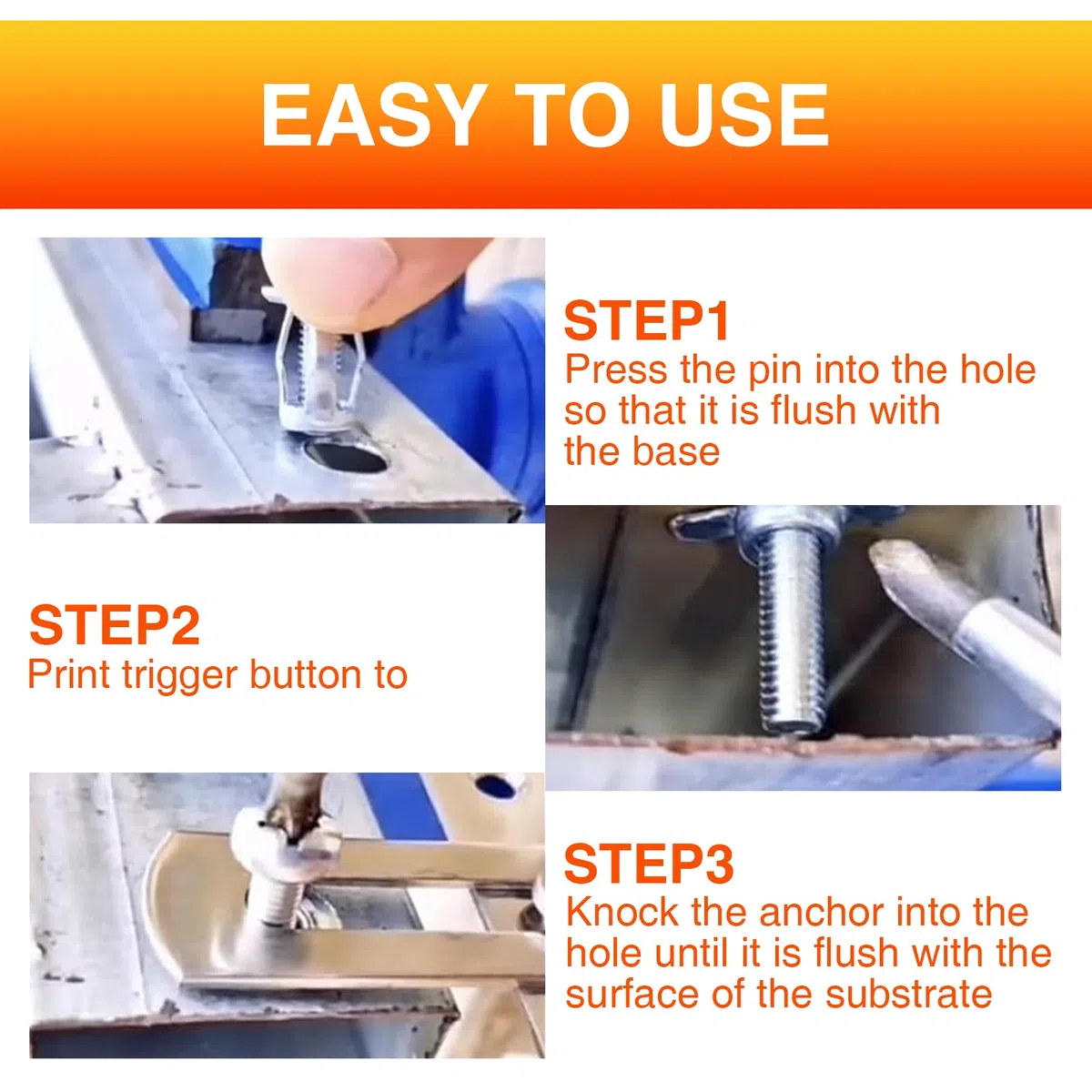 EASY TO USE

STEP1
Press the pin into the hole so that it is flush with the base

STEP2
Print trigger button to

STEP3
Knock the anchor into the hole until it is flush with the surface of the substrate