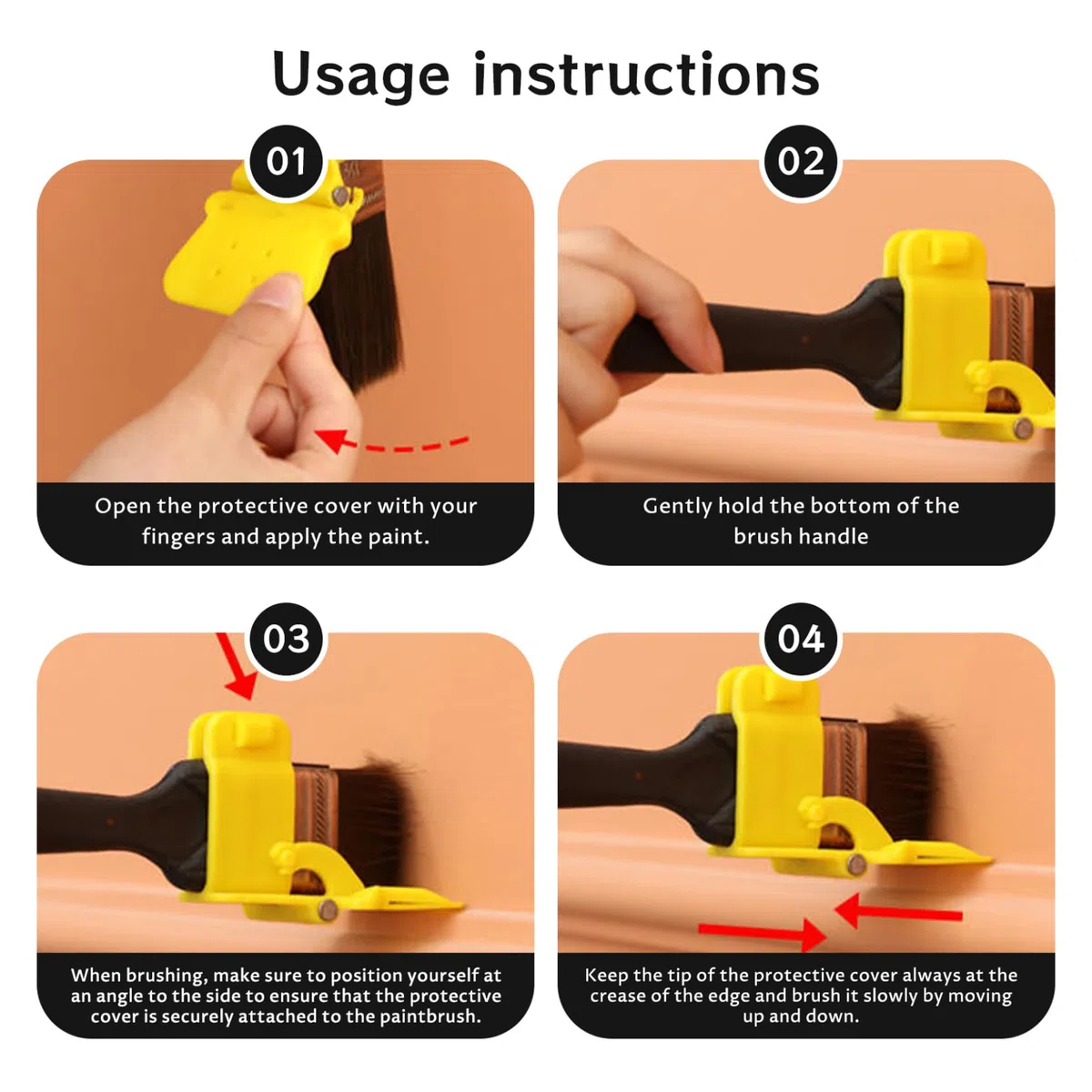 Usage instructions

01

Open the protective cover with your fingers and apply the paint.

02

Gently hold the bottom of the brush handle

03

When brushing, make sure to position yourself at an angle to the side to ensure that the protective cover is securely attached to the paintbrush.

04

Keep the tip of the protective cover always at the crease of the edge and brush it slowly by moving up and down.