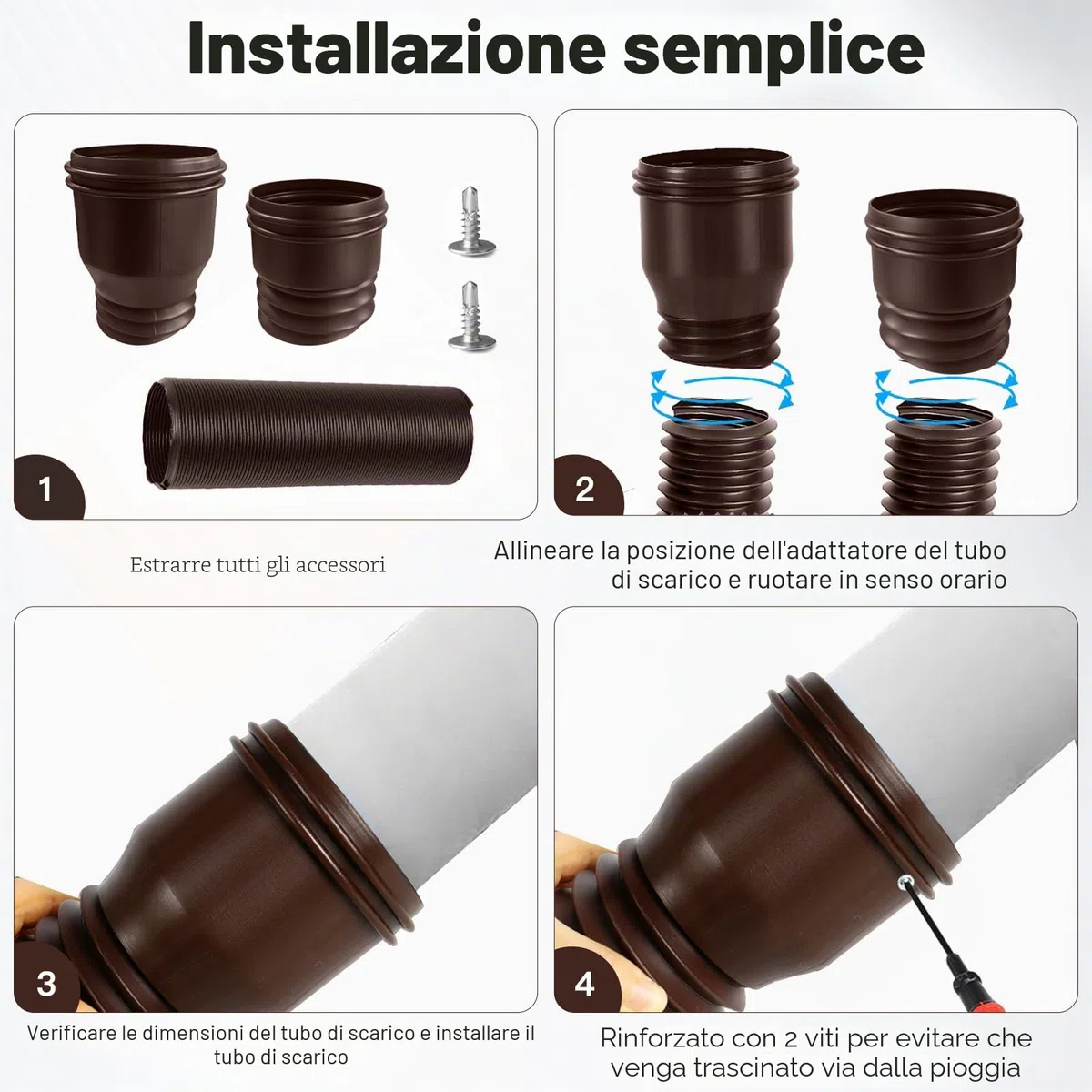 Installazione semplice

1

Estrarre tutti gli accessori

2

Allineare la posizione dell'adattatore del tubo di scarico e ruotare in senso orario

3

Verificare le dimensioni del tubo di scarico e installare il tubo di scarico

4

Rinforzato con 2 viti per evitare che venga trascinato via dalla pioggia