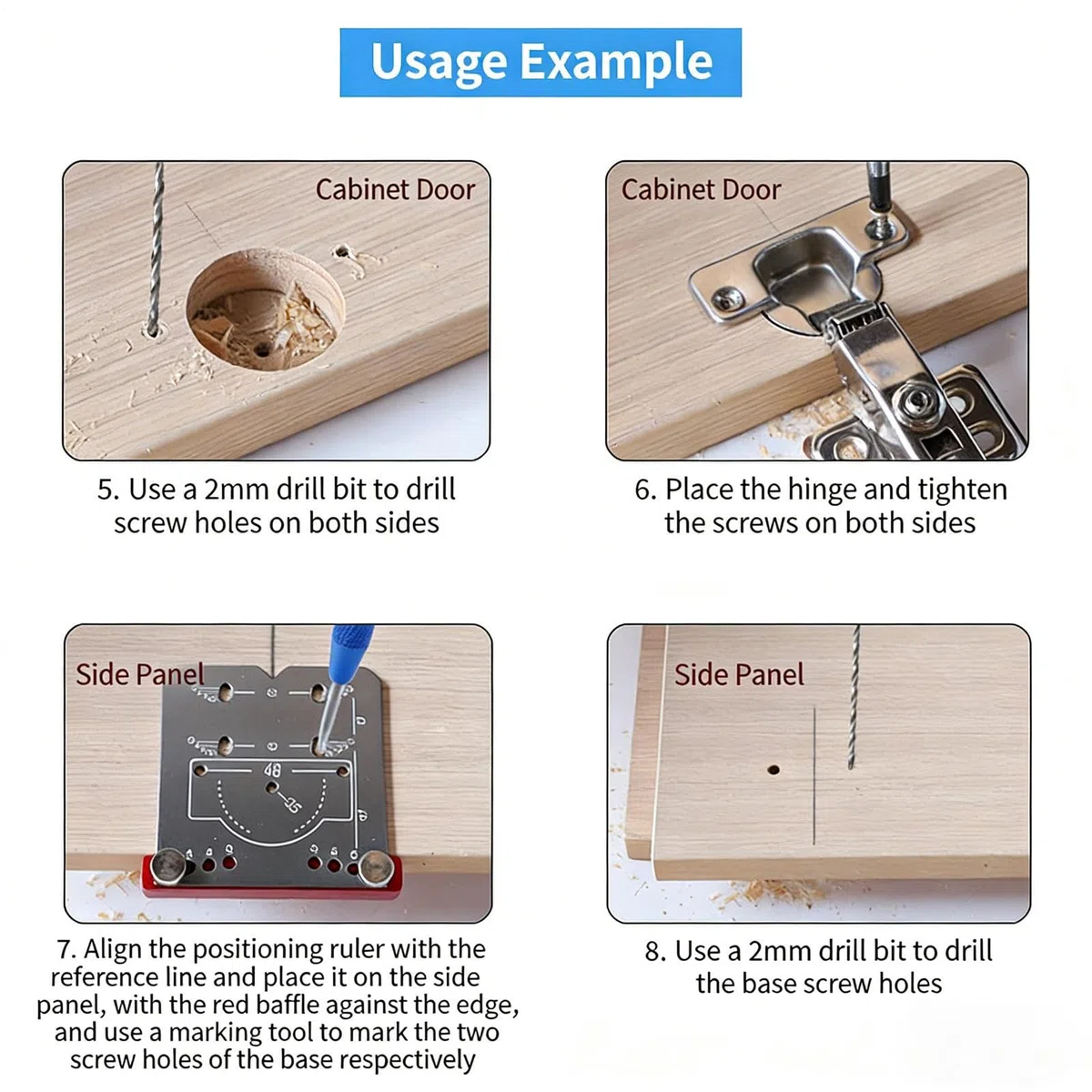 Usage Example

Cabinet Door

5. Use a 2mm drill bit to drill screw holes on both sides

Cabinet Door

6. Place the hinge and tighten the screws on both sides

Side Panel

48

35

7. Align the positioning ruler with the reference line and place it on the side panel, with the red baffle against the edge, and use a marking tool to mark the two screw holes of the base respectively

Side Panel

8. Use a 2mm drill bit to drill the base screw holes