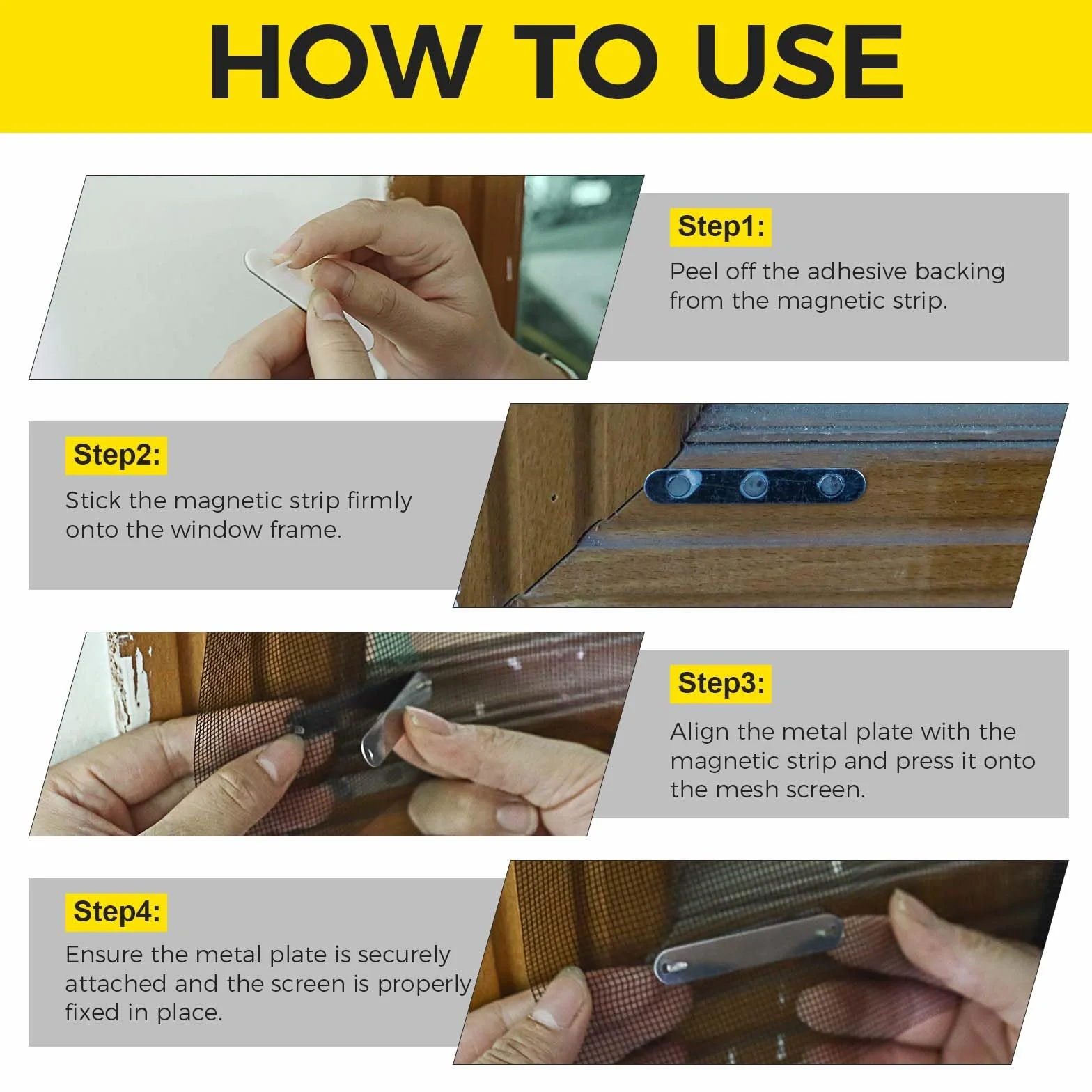 HOW TO USE

Step1:

Peel off the adhesive backing from the magnetic strip.

Step2:

Stick the magnetic strip firmly onto the window frame.

Step3:

Align the metal plate with the magnetic strip and press it onto the mesh screen.

Step4:

Ensure the metal plate is securely attached and the screen is properly fixed in place.