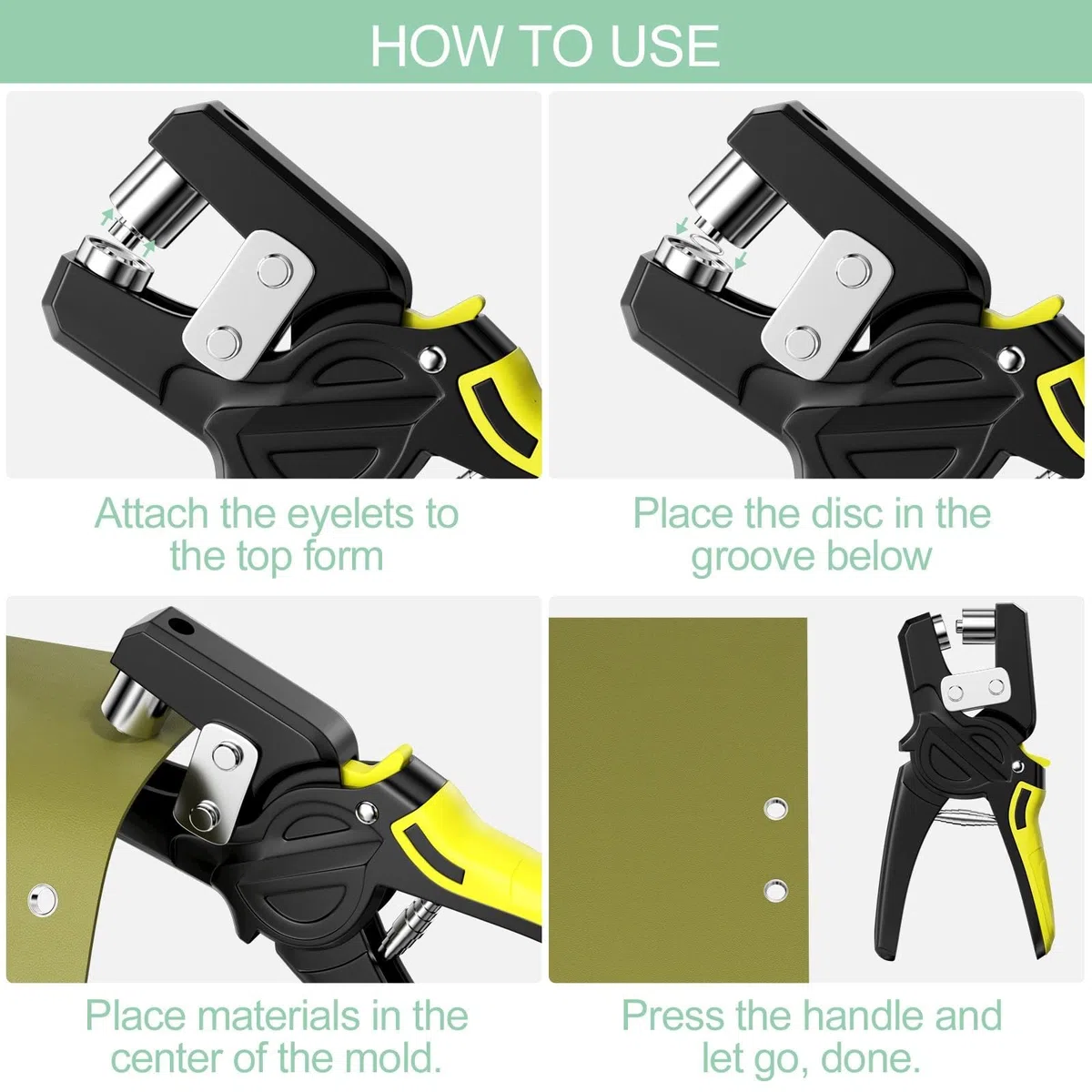 HOW TO USE

Attach the eyelets to the top form

Place the disc in the groove below

Place materials in the center of the mold.

Press the handle and let go, done.