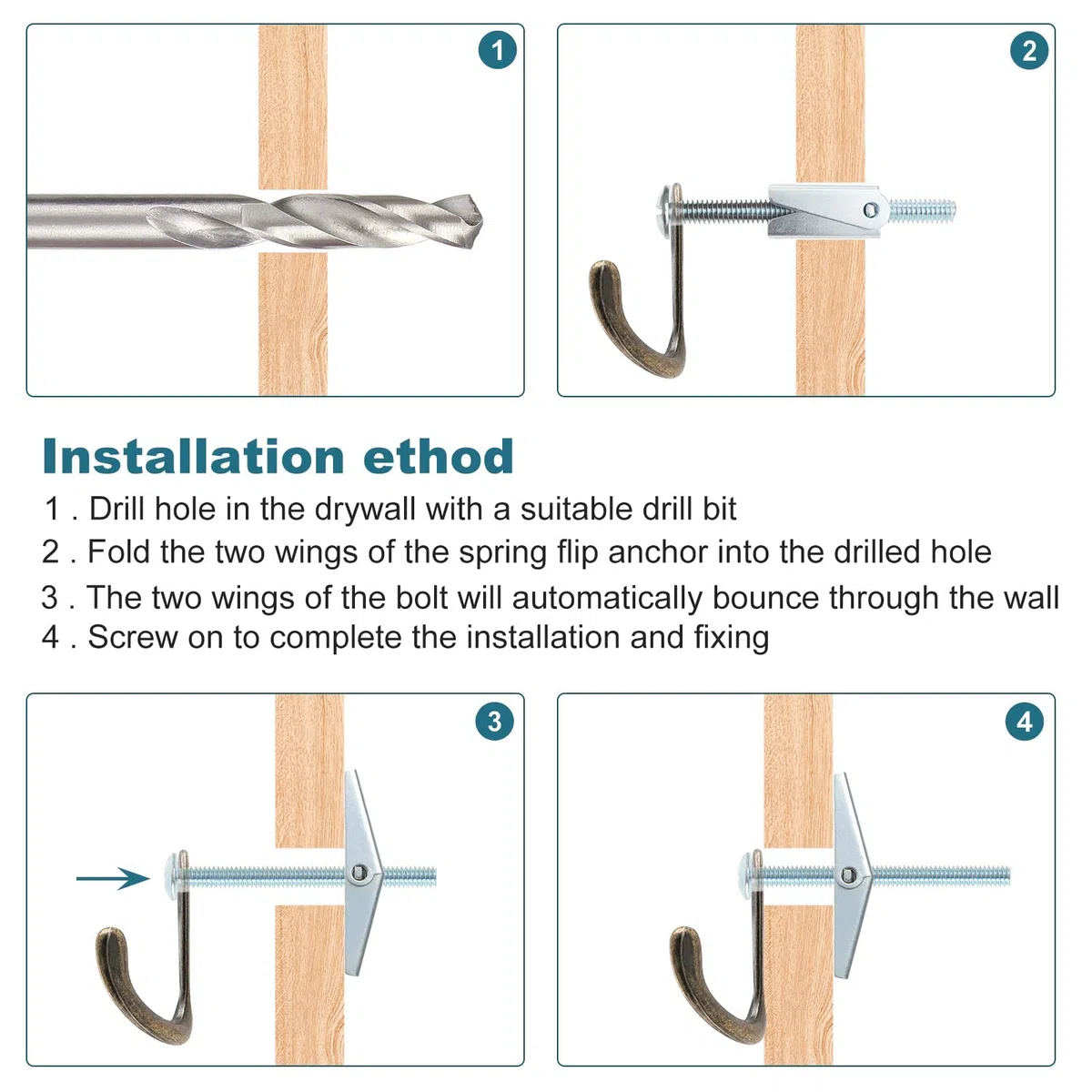 1

2

Installation ethod

1 . Drill hole in the drywall with a suitable drill bit
2 . Fold the two wings of the spring flip anchor into the drilled hole
3 . The two wings of the bolt will automatically bounce through the wall
4 . Screw on to complete the installation and fixing

3

4