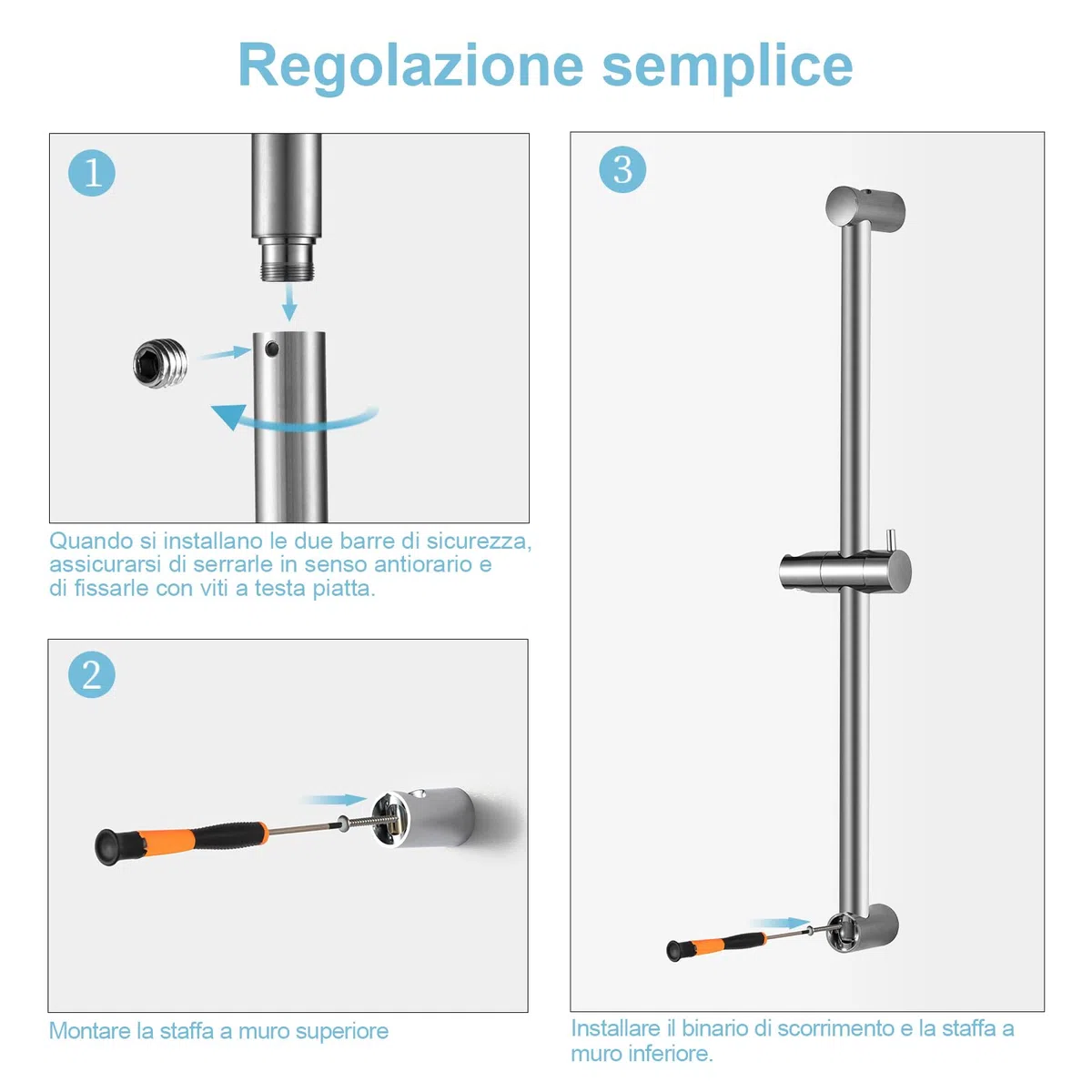 Regolazione semplice

1

Quando si installano le due barre di sicurezza, assicurarsi di serrarle in senso antiorario e di fissarle con viti a testa piatta.

2

Montare la staffa a muro superiore

3

Installare il binario di scorrimento e la staffa a muro inferiore.