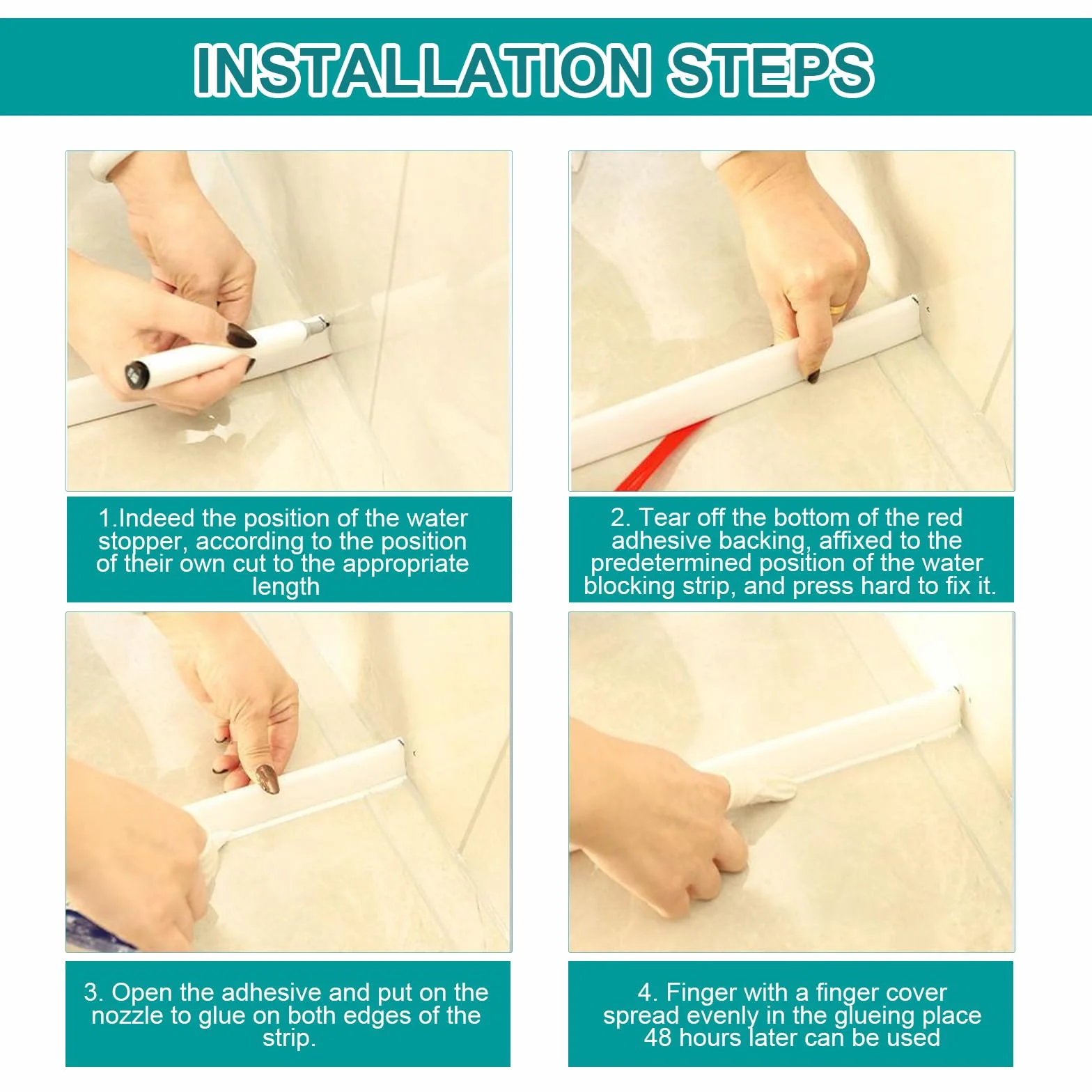 INSTALLATION STEPS

1.Indeed the position of the water stopper, according to the position of their own cut to the appropriate length

2. Tear off the bottom of the red adhesive backing, affixed to the predetermined position of the water blocking strip, and press hard to fix it.

3. Open the adhesive and put on the nozzle to glue on both edges of the strip.

4. Finger with a finger cover spread evenly in the glueing place 48 hours later can be used