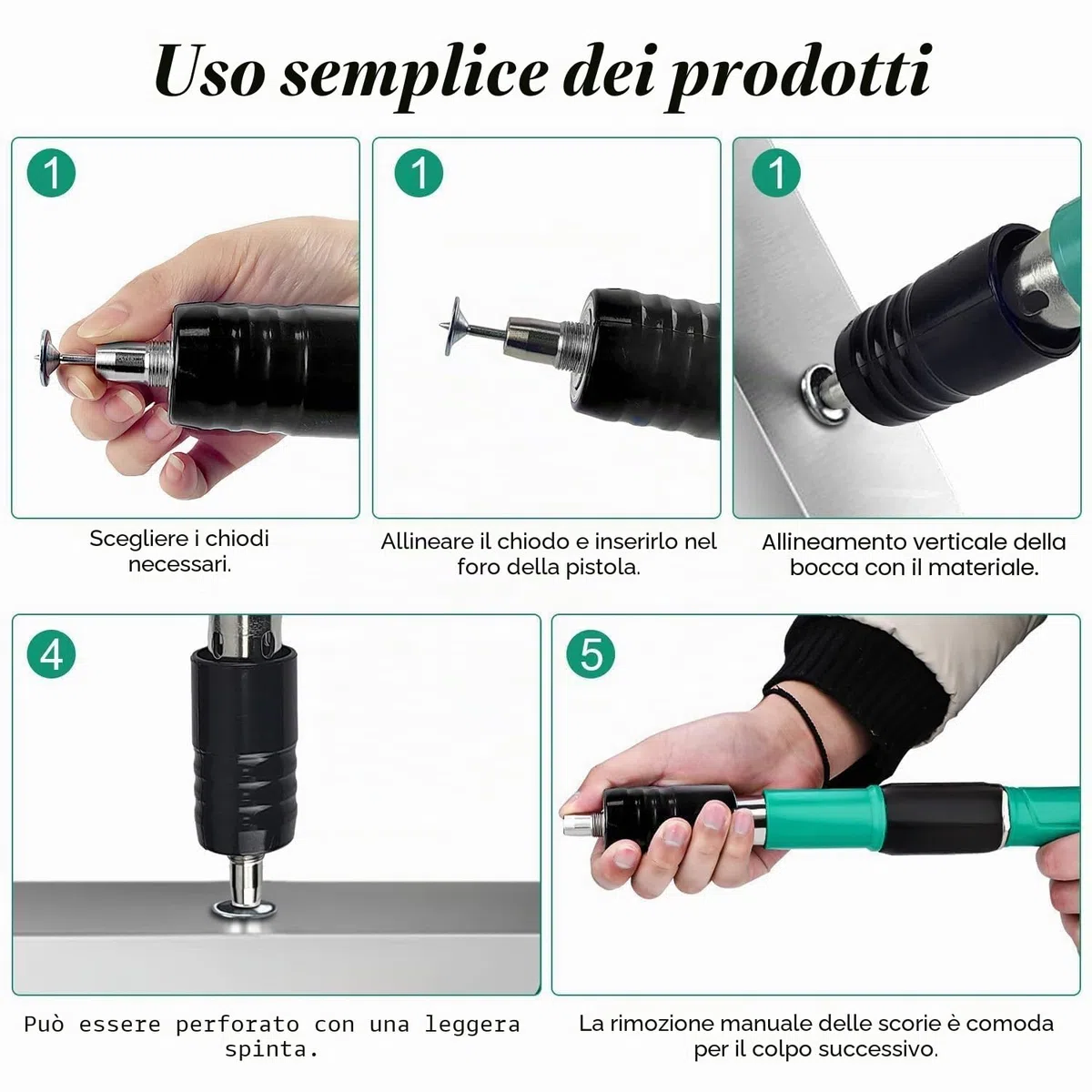 Uso semplice dei prodotti

1

Scegliere i chiodi necessari.

1

Allineare il chiodo e inserirlo nel foro della pistola.

1

Allineamento verticale della bocca con il materiale.

4

Può essere perforato con una leggera spinta.

5

La rimozione manuale delle scorie è comoda per il colpo successivo.