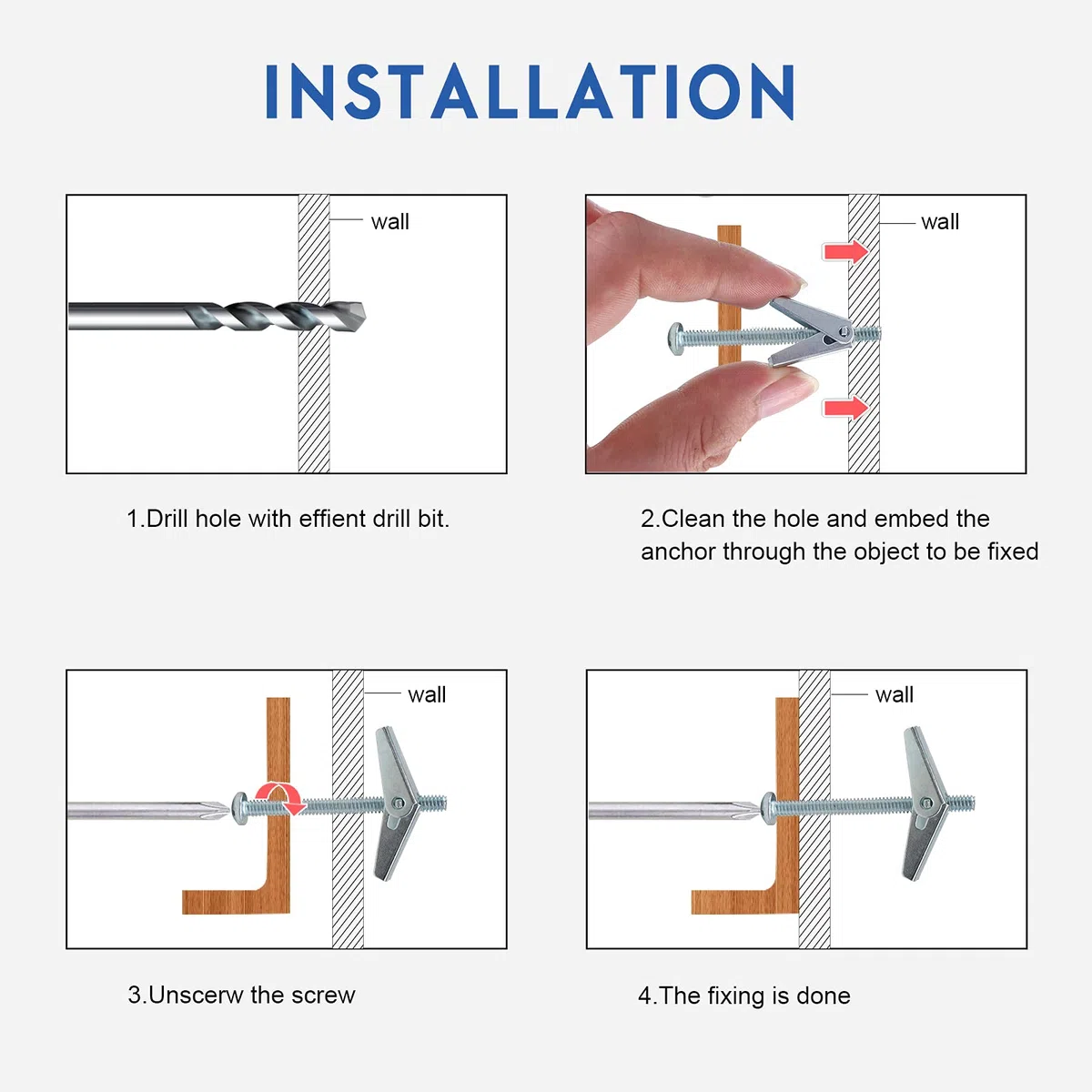 INSTALLATION

wall

1.Drill hole with effient drill bit.

wall

2.Clean the hole and embed the anchor through the object to be fixed

wall

3.Unscerw the screw

wall

4.The fixing is done