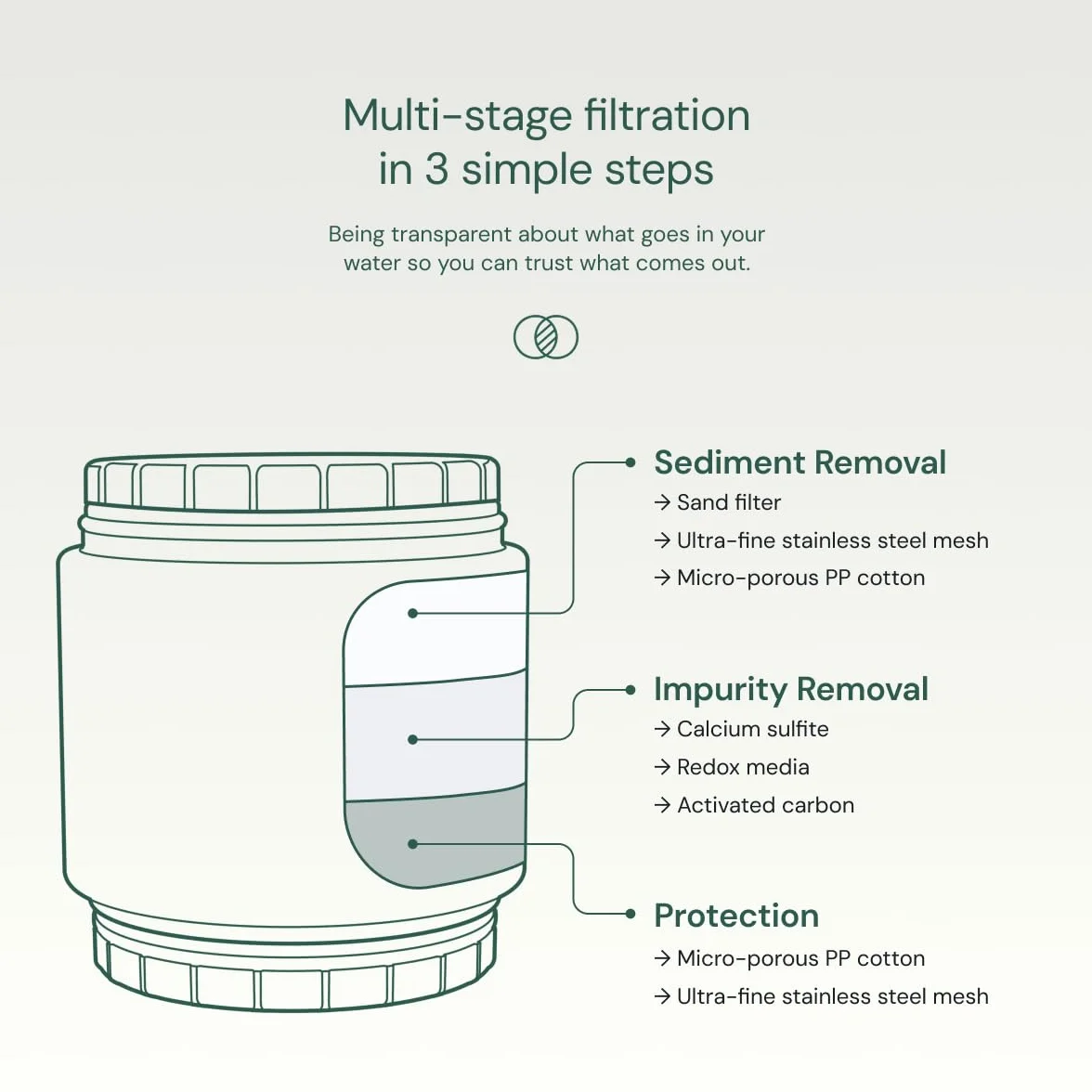 Multi-stage filtration in 3 simple steps

Being transparent about what goes in your water so you can trust what comes out.

Sediment Removal
→ Sand filter
→ Ultra-fine stainless steel mesh
→ Micro-porous PP cotton

Impurity Removal
→ Calcium sulfite
→ Redox media
→ Activated carbon

Protection
→ Micro-porous PP cotton
→ Ultra-fine stainless steel mesh