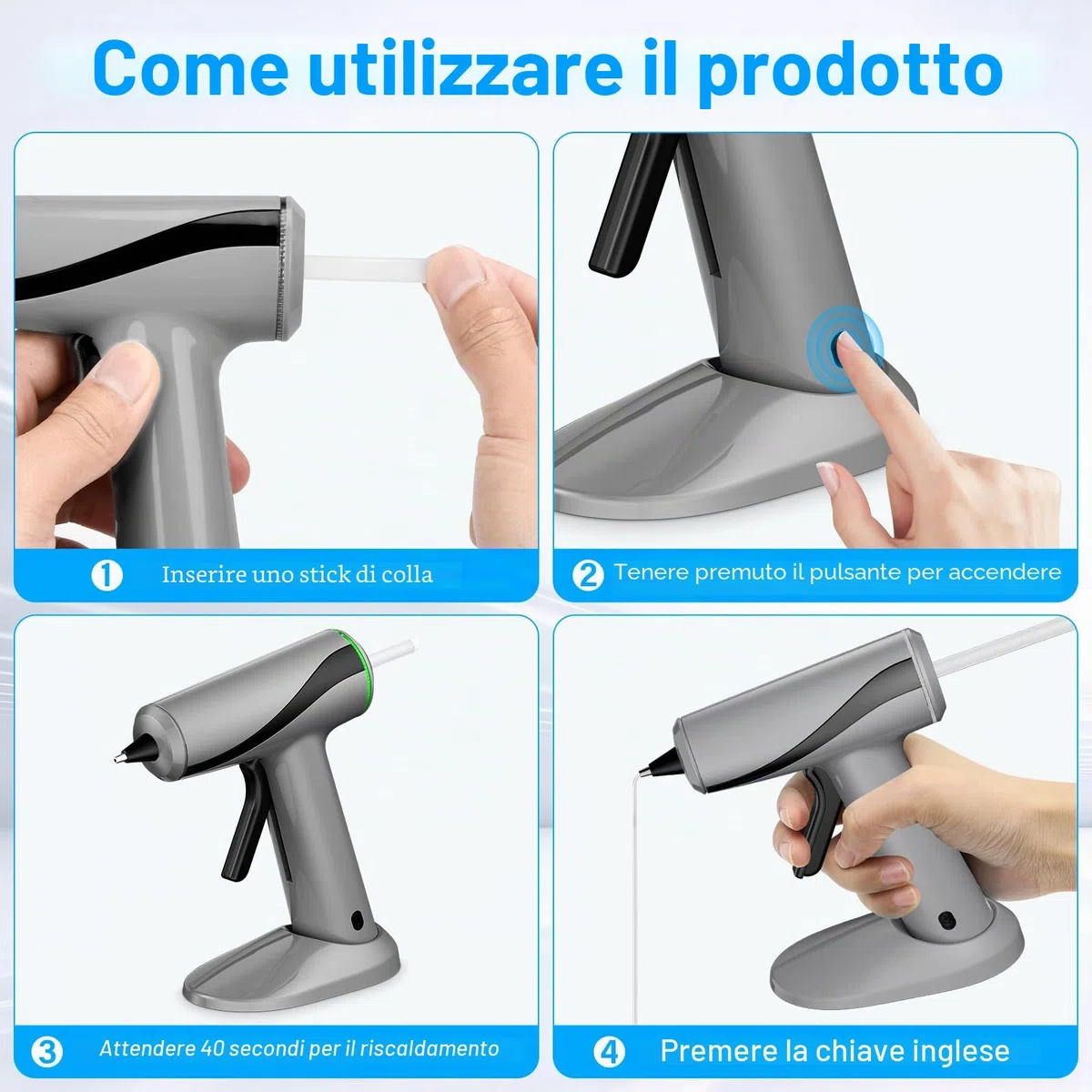 Come utilizzare il prodotto

1 Inserire uno stick di colla

2 Tenere premuto il pulsante per accendere

3 Attendere 40 secondi per il riscaldamento

4 Premere la chiave inglese