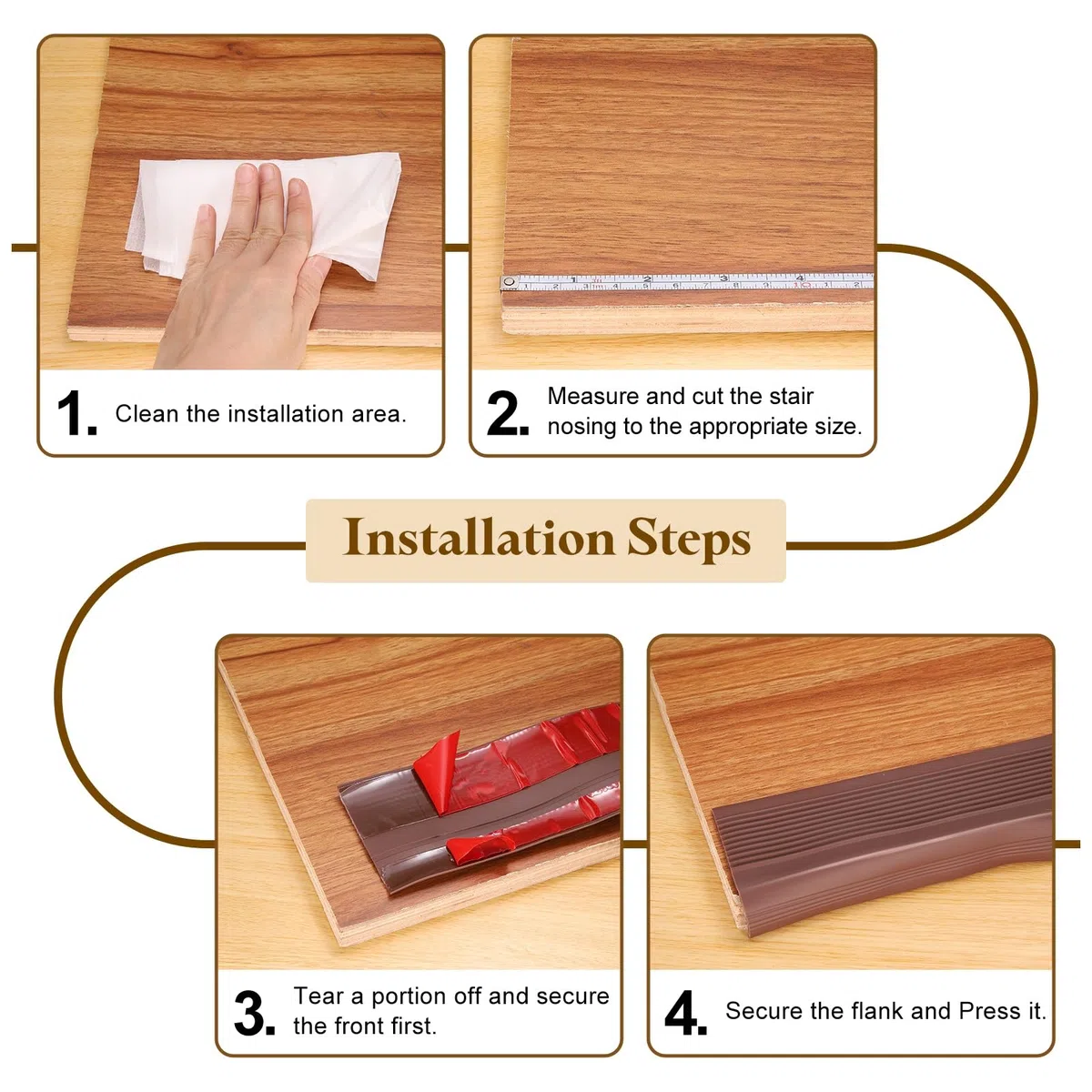 1. Clean the installation area.

2. Measure and cut the stair nosing to the appropriate size.

Installation Steps

3. Tear a portion off and secure the front first.

4. Secure the flank and Press it.