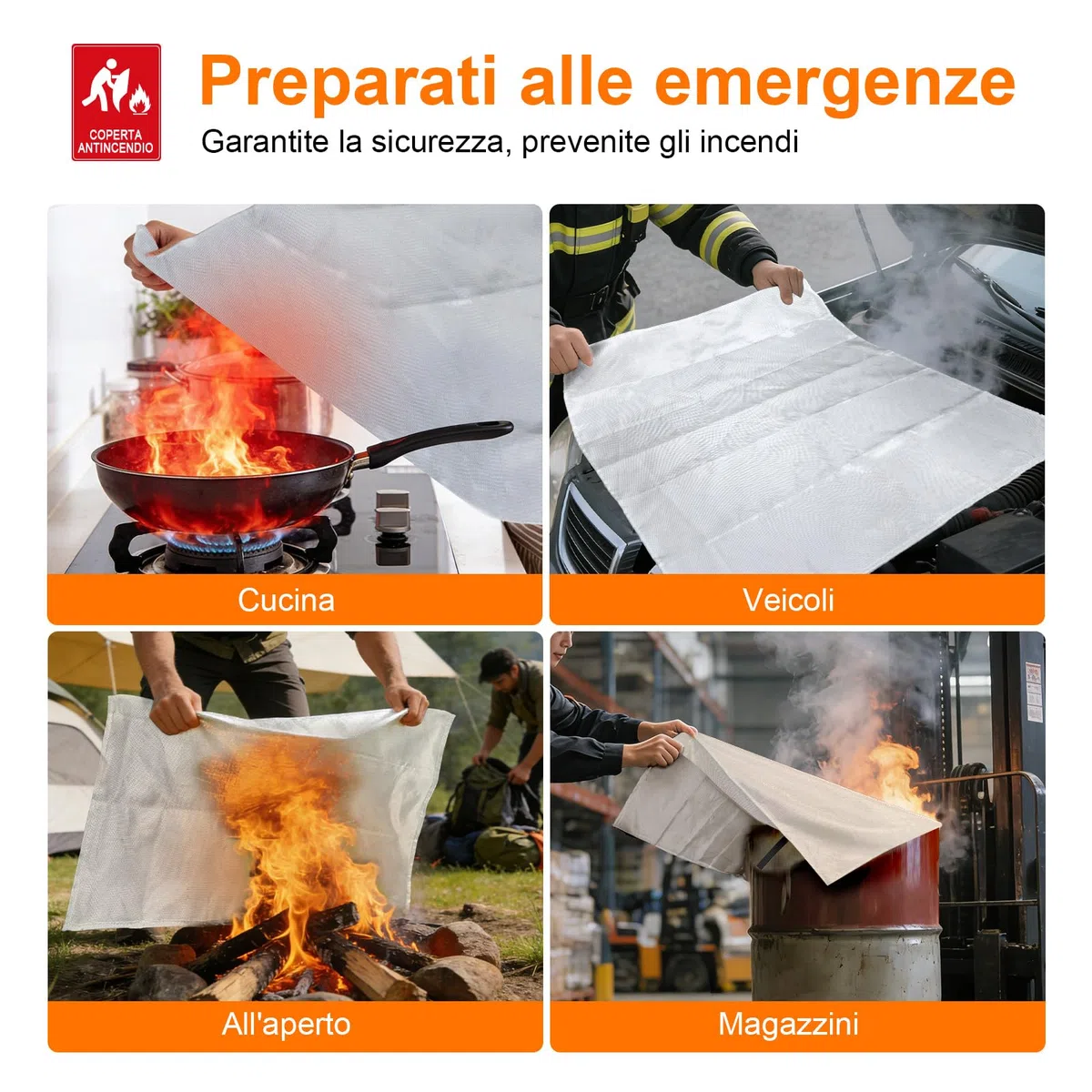 COPERTA
ANTINCENDIO

Preparati alle emergenze

Garantite la sicurezza, prevenite gli incendi

Cucina

Veicoli

All'aperto

Magazzini