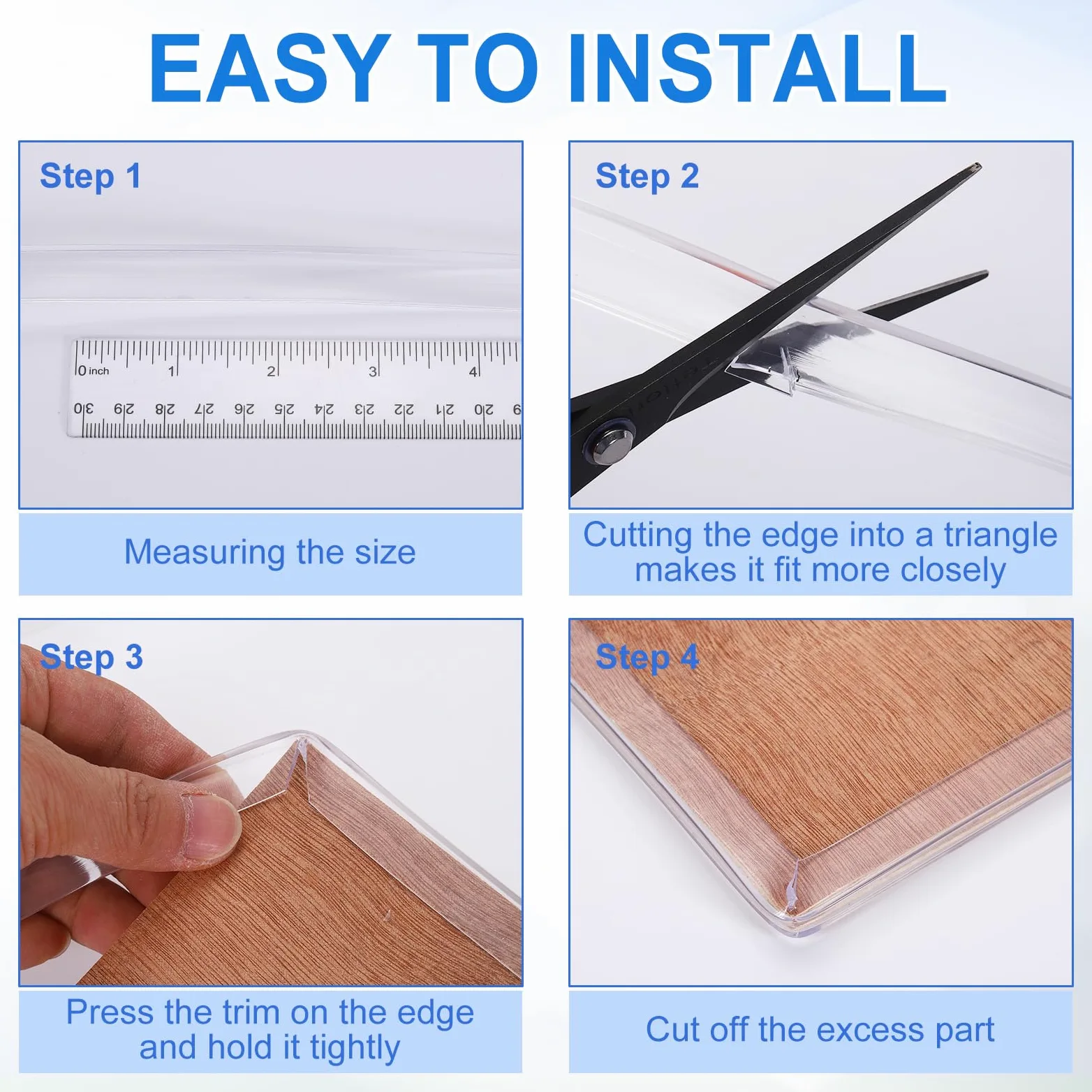 EASY TO INSTALL

Step 1

0 inch 1 2 3 4

30 29 28 27 26 25 24 23 22 21 20

Measuring the size

Step 2

Cutting the edge into a triangle makes it fit more closely

Step 3

Press the trim on the edge and hold it tightly

Step 4

Cut off the excess part