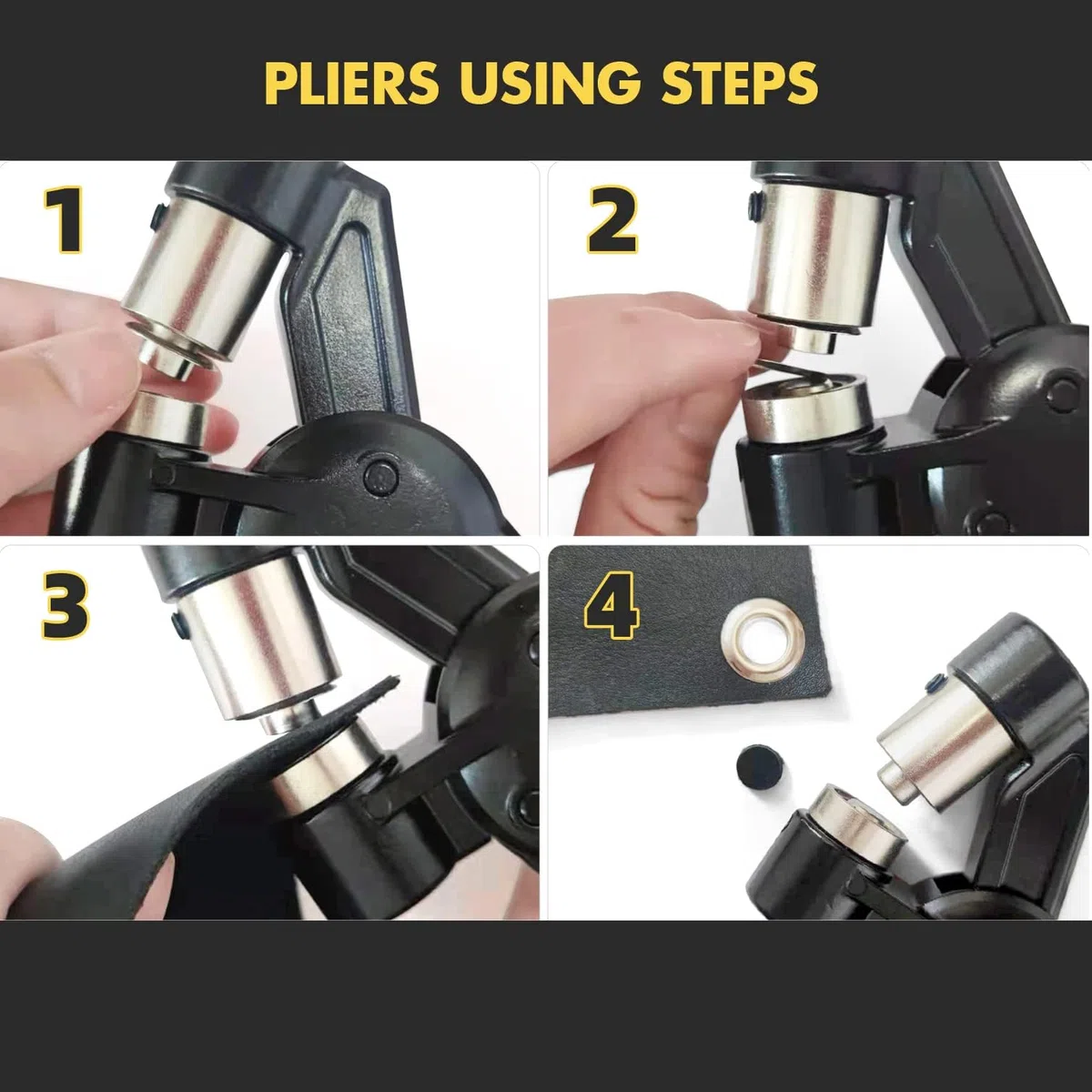 PLIERS USING STEPS

1

2

3

4