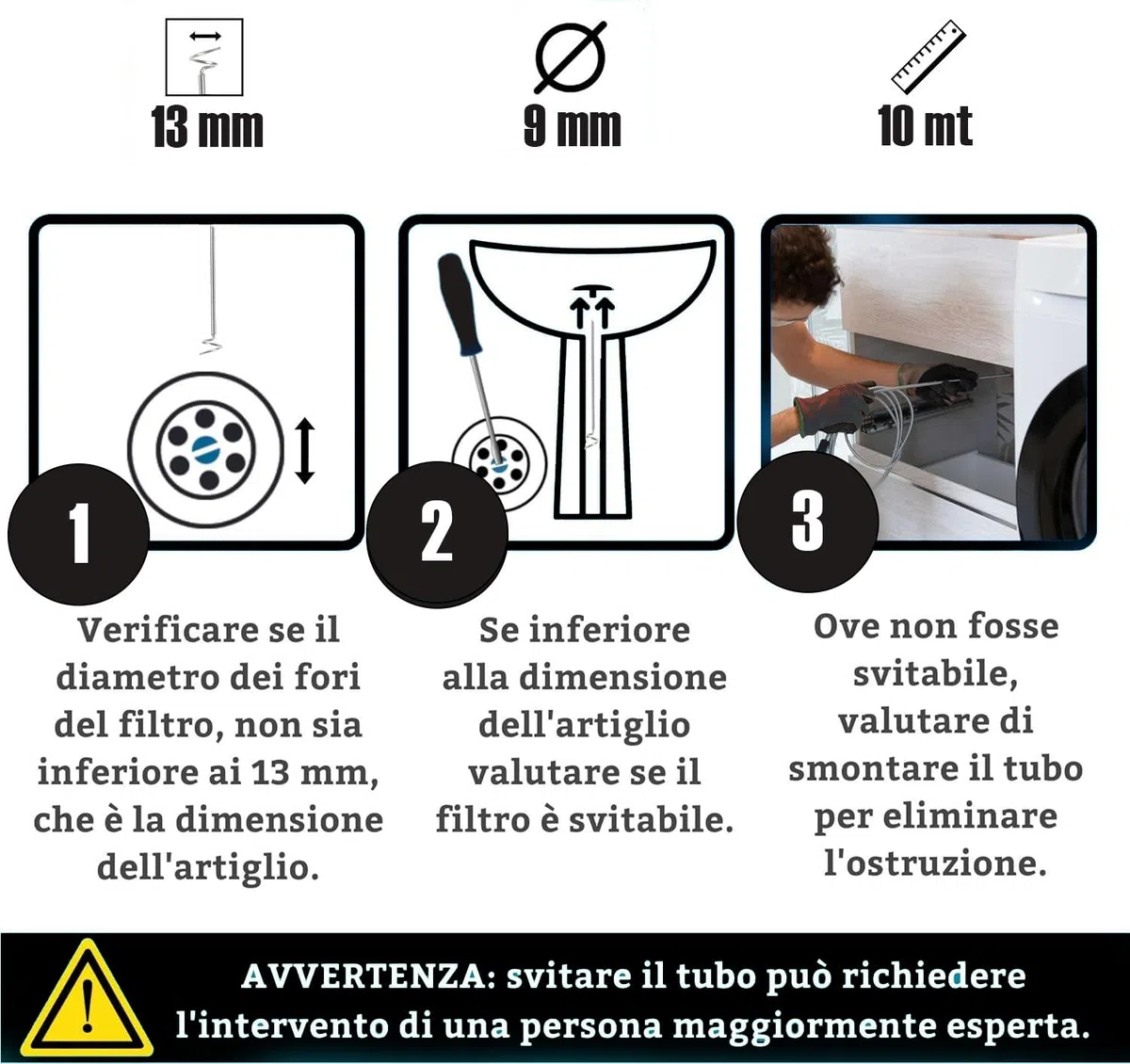 13 mm

9 mm

10 mt

1

Verificare se il diametro dei fori del filtro, non sia inferiore ai 13 mm, che è la dimensione dell'artiglio.

2

Se inferiore alla dimensione dell'artiglio valutare se il filtro è svitabile.

3

Ove non fosse svitabile, valutare di smontare il tubo per eliminare l'ostruzione.

AVVERTENZA: svitare il tubo può richiedere l'intervento di una persona maggiormente esperta.