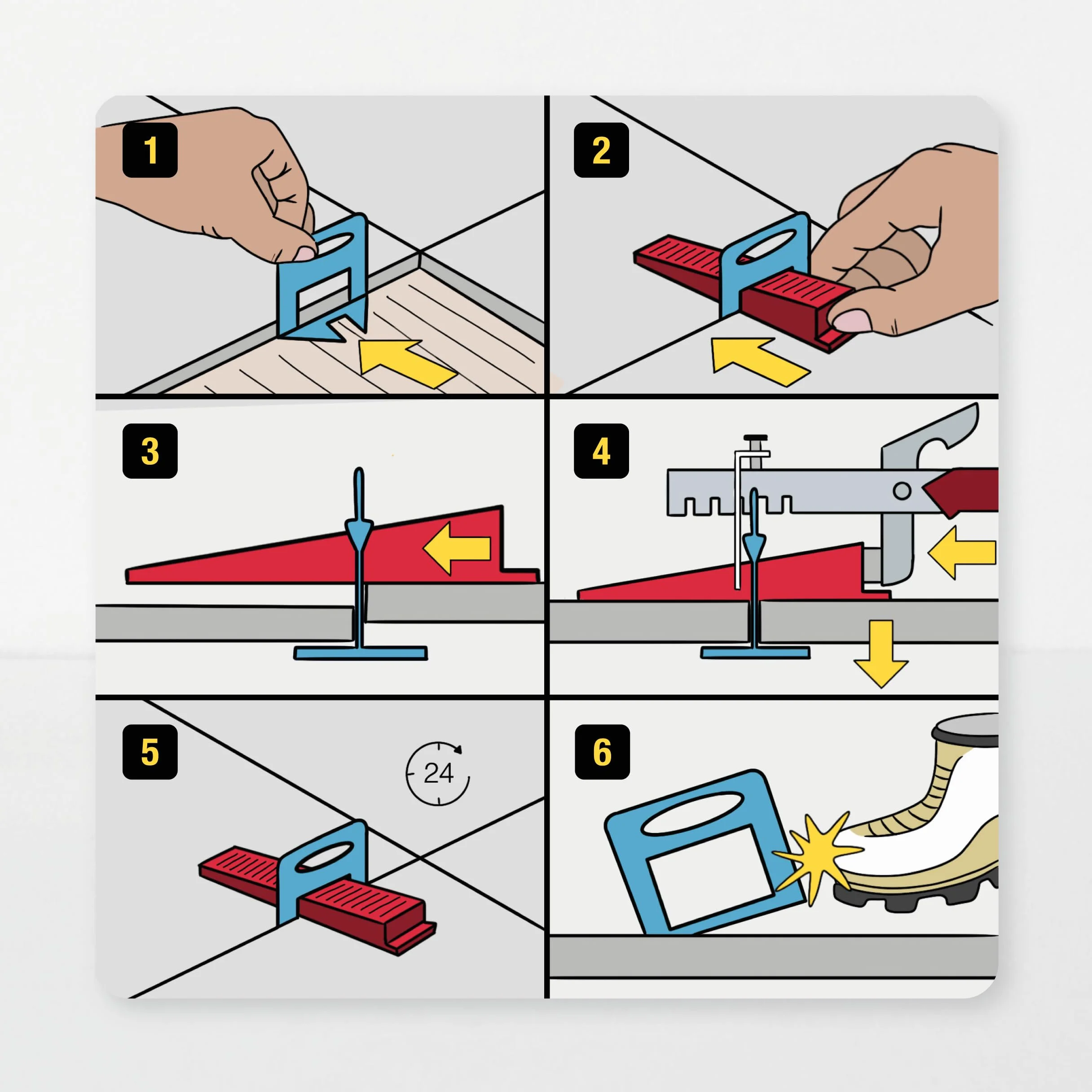 1

2

3

4

5

24

6