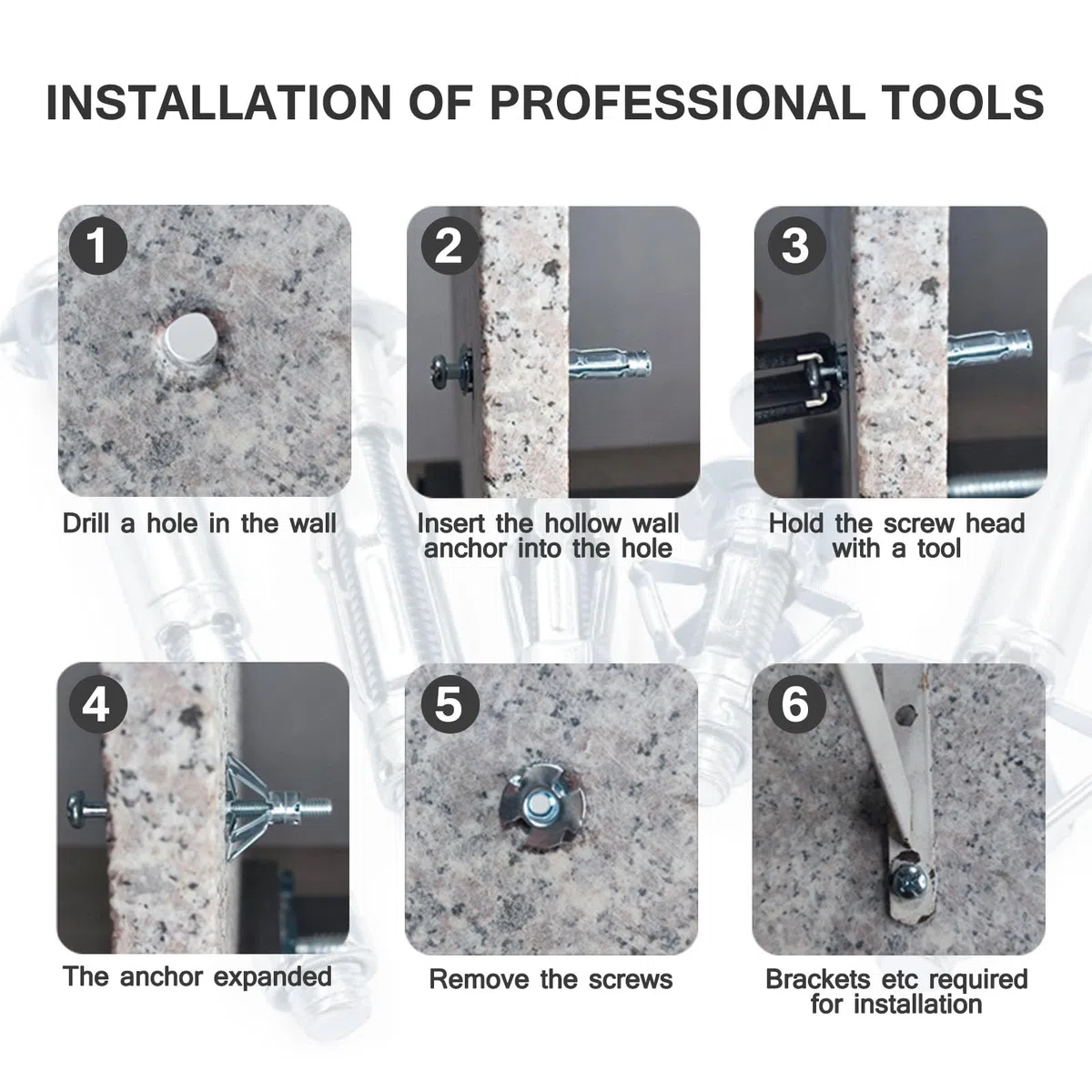 INSTALLATION OF PROFESSIONAL TOOLS

1

Drill a hole in the wall

2

Insert the hollow wall anchor into the hole

3

Hold the screw head with a tool

4

The anchor expanded

5

Remove the screws

6

Brackets etc required for installation