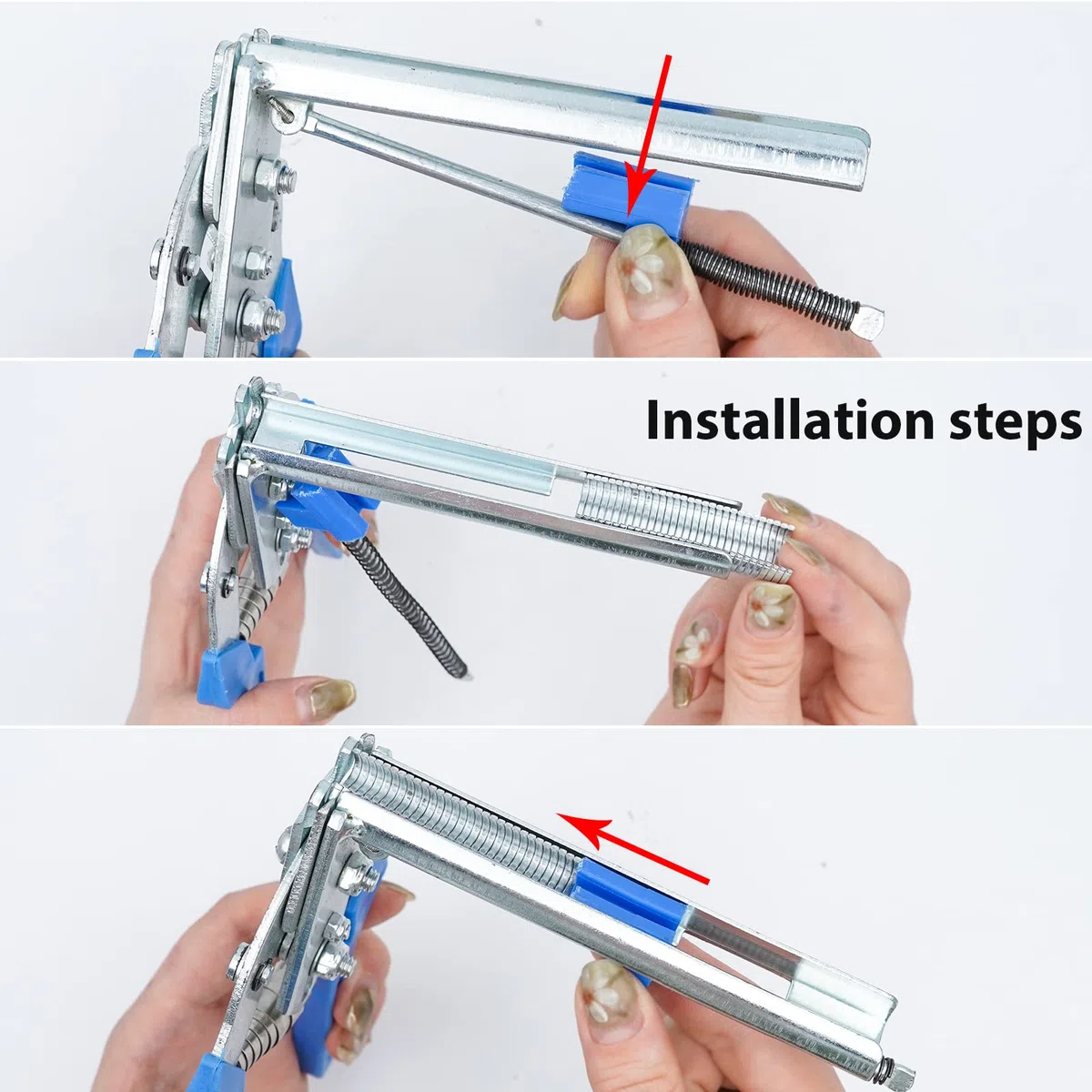 Installation steps