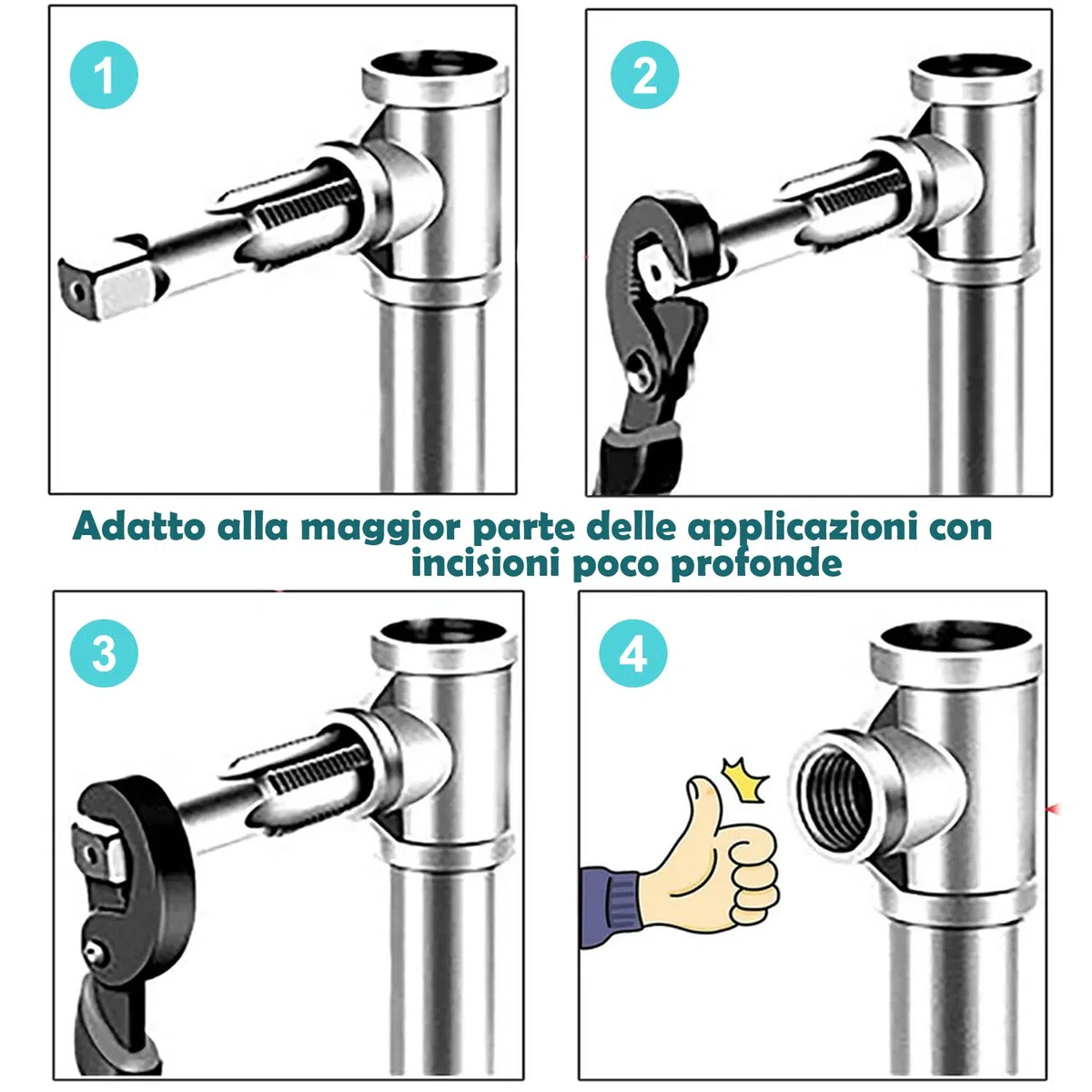 1

2

Adatto alla maggior parte delle applicazioni con incisioni poco profonde

3

4