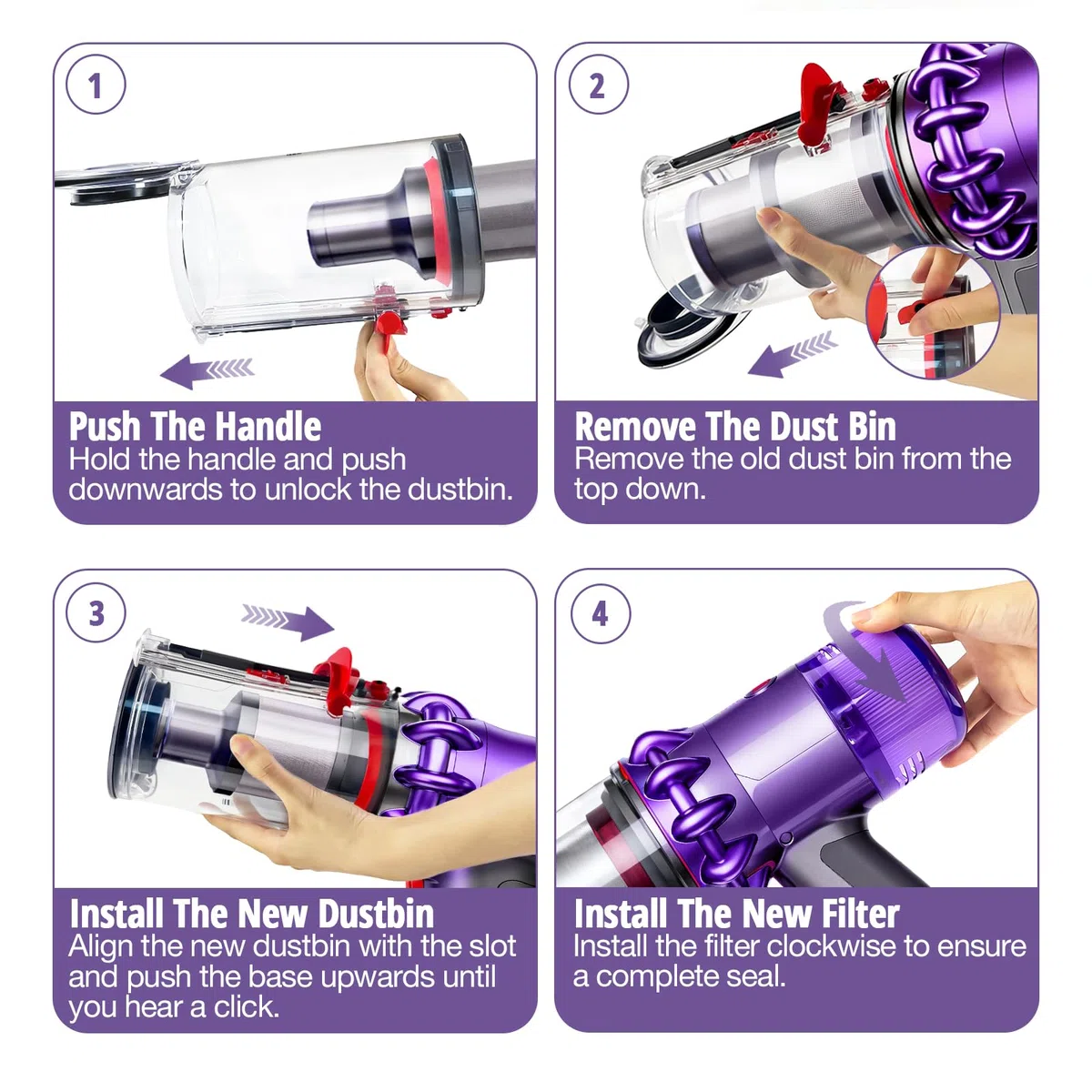 1

Push The Handle
Hold the handle and push downwards to unlock the dustbin.

2

Remove The Dust Bin
Remove the old dust bin from the top down.

3

Install The New Dustbin
Align the new dustbin with the slot and push the base upwards until you hear a click.

4

Install The New Filter
Install the filter clockwise to ensure a complete seal.