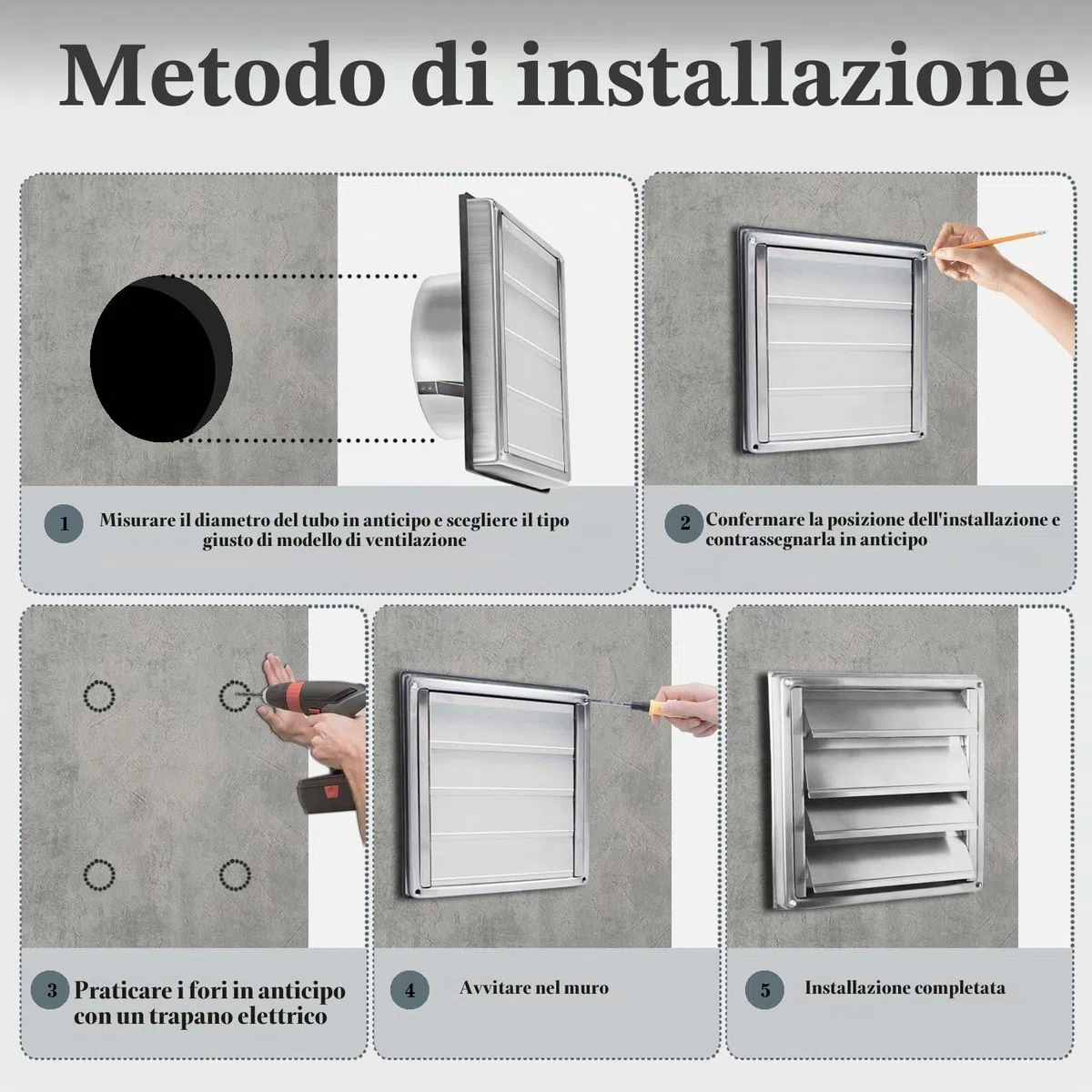 Metodo di installazione

1 Misurare il diametro del tubo in anticipo e scegliere il tipo giusto di modello di ventilazione

2 Confermare la posizione dell'installazione e contrassegnarla in anticipo

3 Praticare i fori in anticipo con un trapano elettrico

4 Avvitare nel muro

5 Installazione completata