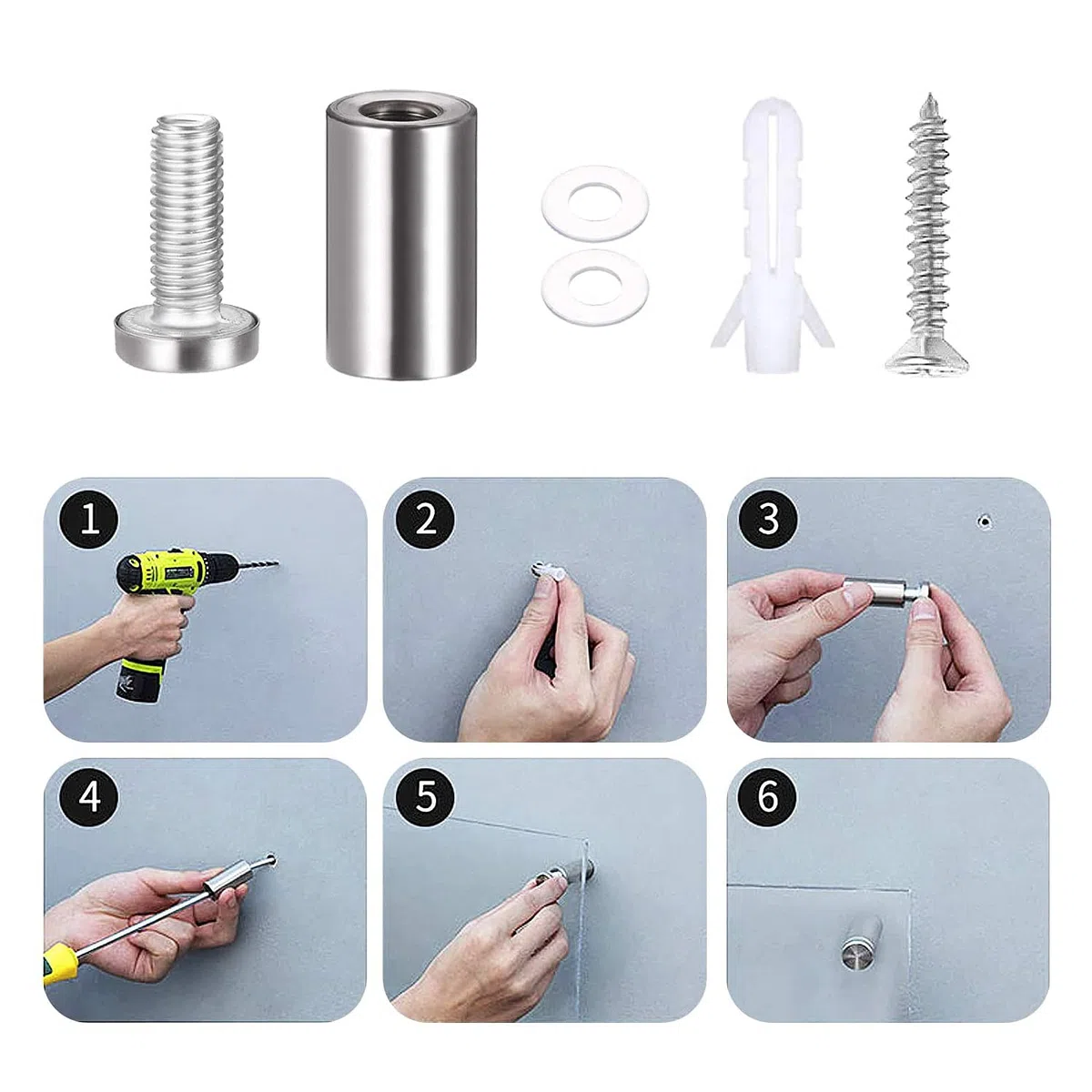 1
2
3
4
5
6