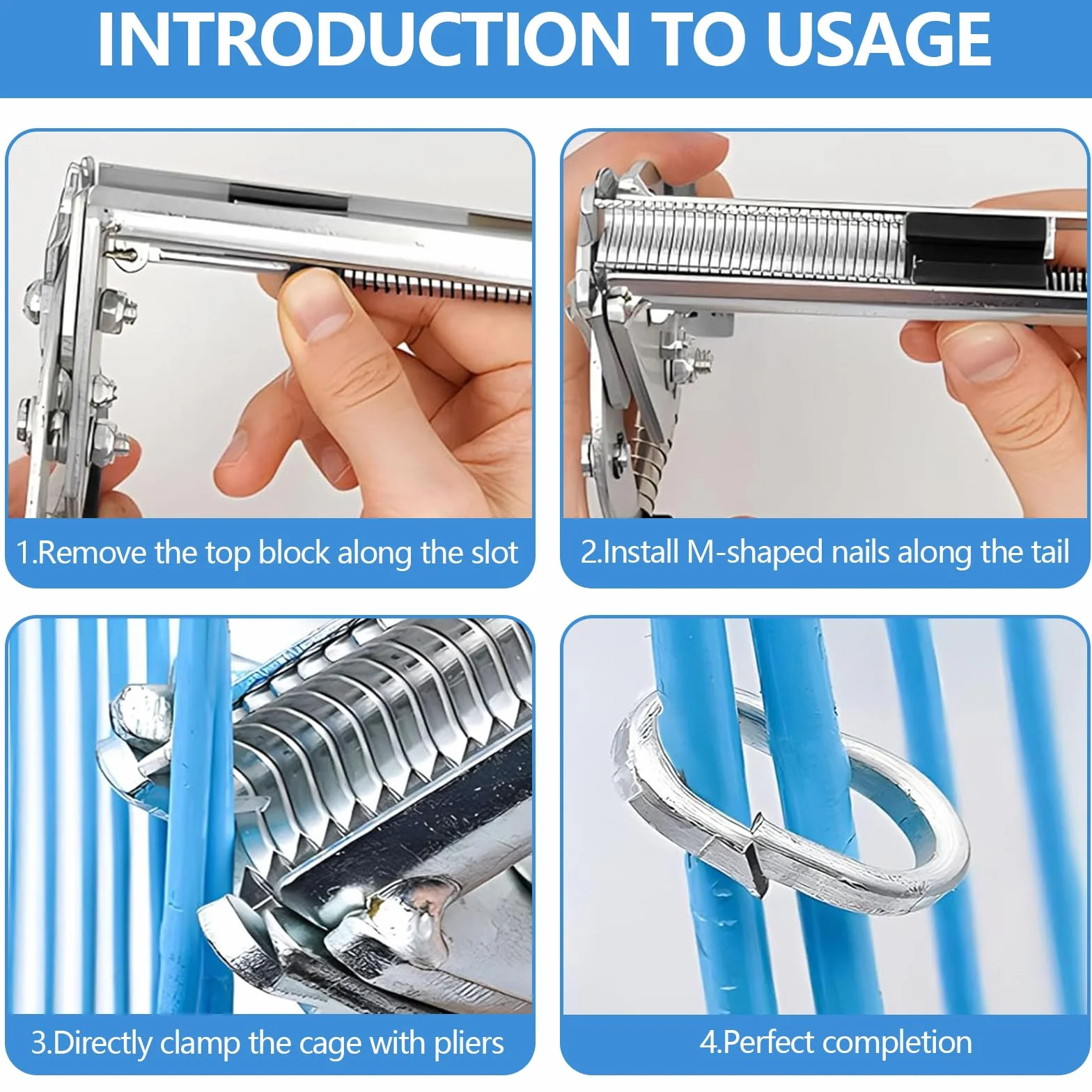 INTRODUCTION TO USAGE

1.Remove the top block along the slot

2.Install M-shaped nails along the tail

3.Directly clamp the cage with pliers

4.Perfect completion