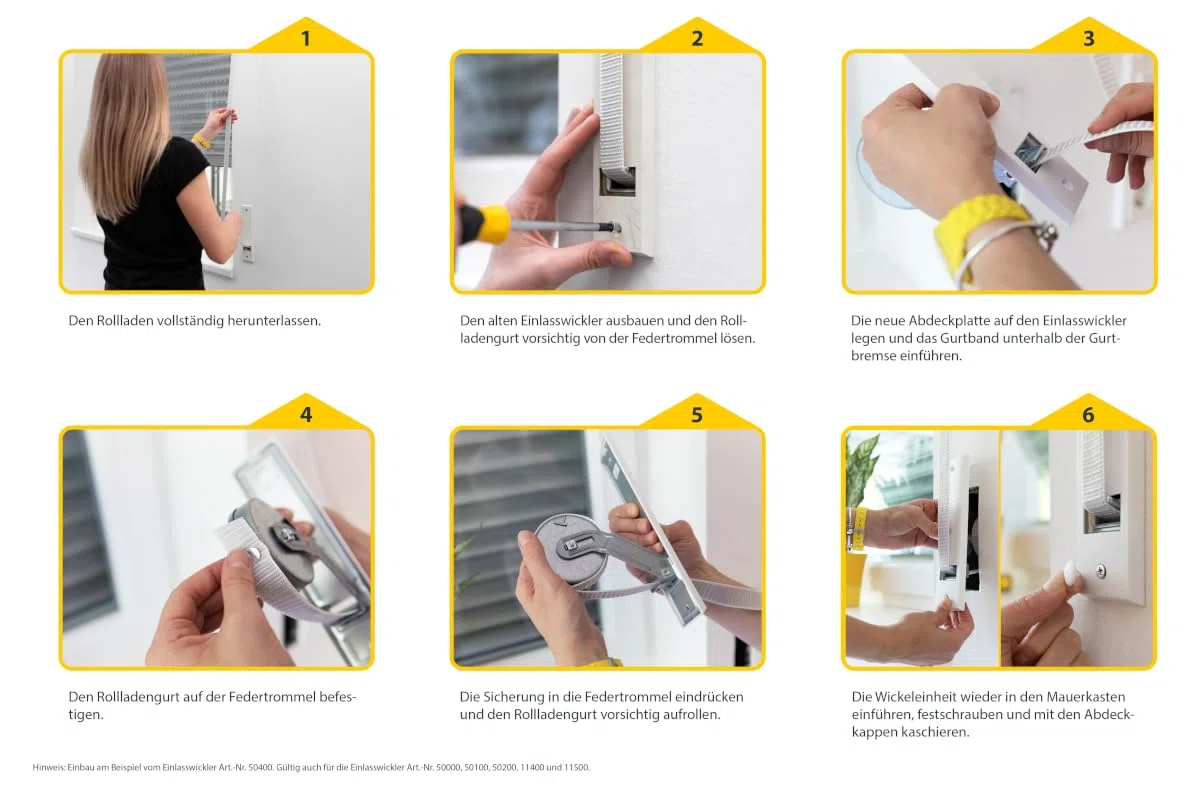 1

Den Rollladen vollständig herunterlassen.

2

Den alten Einlasswickler ausbauen und den Rollladengurt vorsichtig von der Federtrommel lösen.

3

Die neue Abdeckplatte auf den Einlasswickler legen und das Gurtband unterhalb der Gurtbremse einführen.

4

Den Rollladengurt auf der Federtrommel befestigen.

5

Die Sicherung in die Federtrommel eindrücken und den Rollladengurt vorsichtig aufrollen.

6

Die Wickeleinheit wieder in den Mauerkasten einführen, festschrauben und mit den Abdeckkappen kaschieren.

Hinweis: Einbau am Beispiel vom Einlasswickler Art.-Nr. 50400. Gültig auch für die Einlasswickler Art.-Nr. 50000, 50100, 50200, 11400 und 11500.