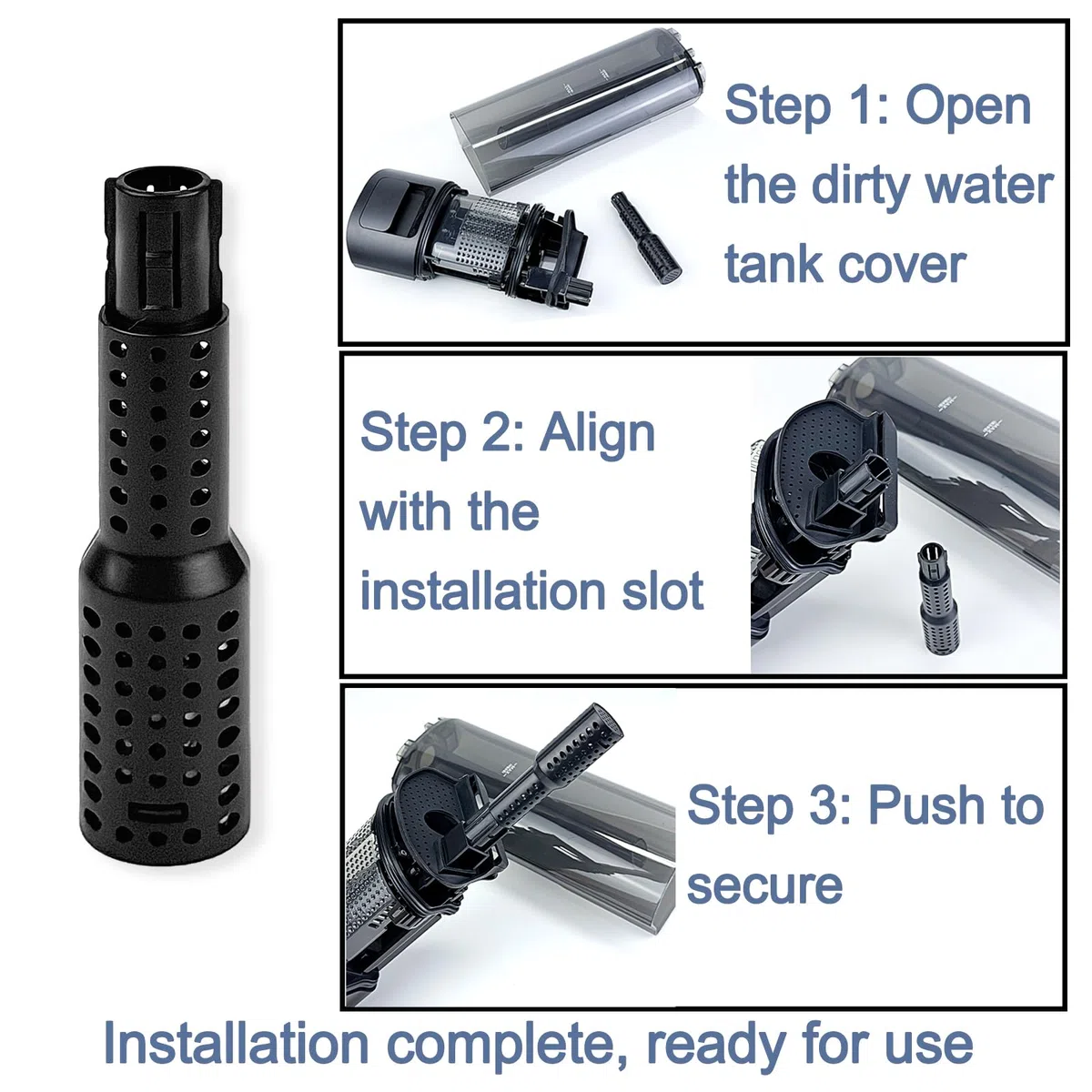 Step 1: Open the dirty water tank cover

Step 2: Align with the installation slot

Step 3: Push to secure

Installation complete, ready for use