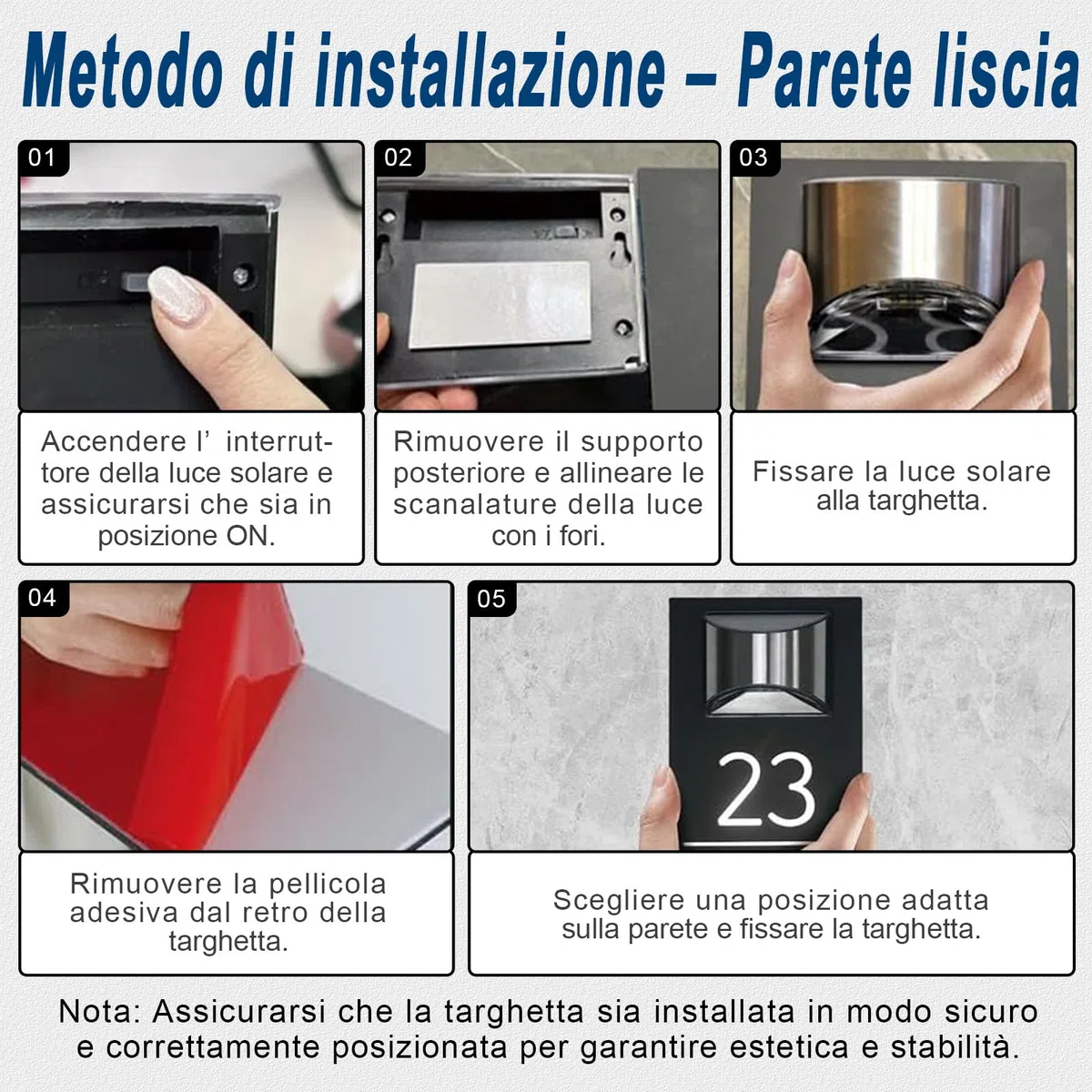 Metodo di installazione – Parete liscia

01

Accendere l' interruttore della luce solare e assicurarsi che sia in posizione ON.

02

Rimuovere il supporto posteriore e allineare le scanalature della luce con i fori.

03

Fissare la luce solare alla targhetta.

04

Rimuovere la pellicola adesiva dal retro della targhetta.

05

23

Scegliere una posizione adatta sulla parete e fissare la targhetta.

Nota: Assicurarsi che la targhetta sia installata in modo sicuro e correttamente posizionata per garantire estetica e stabilità.