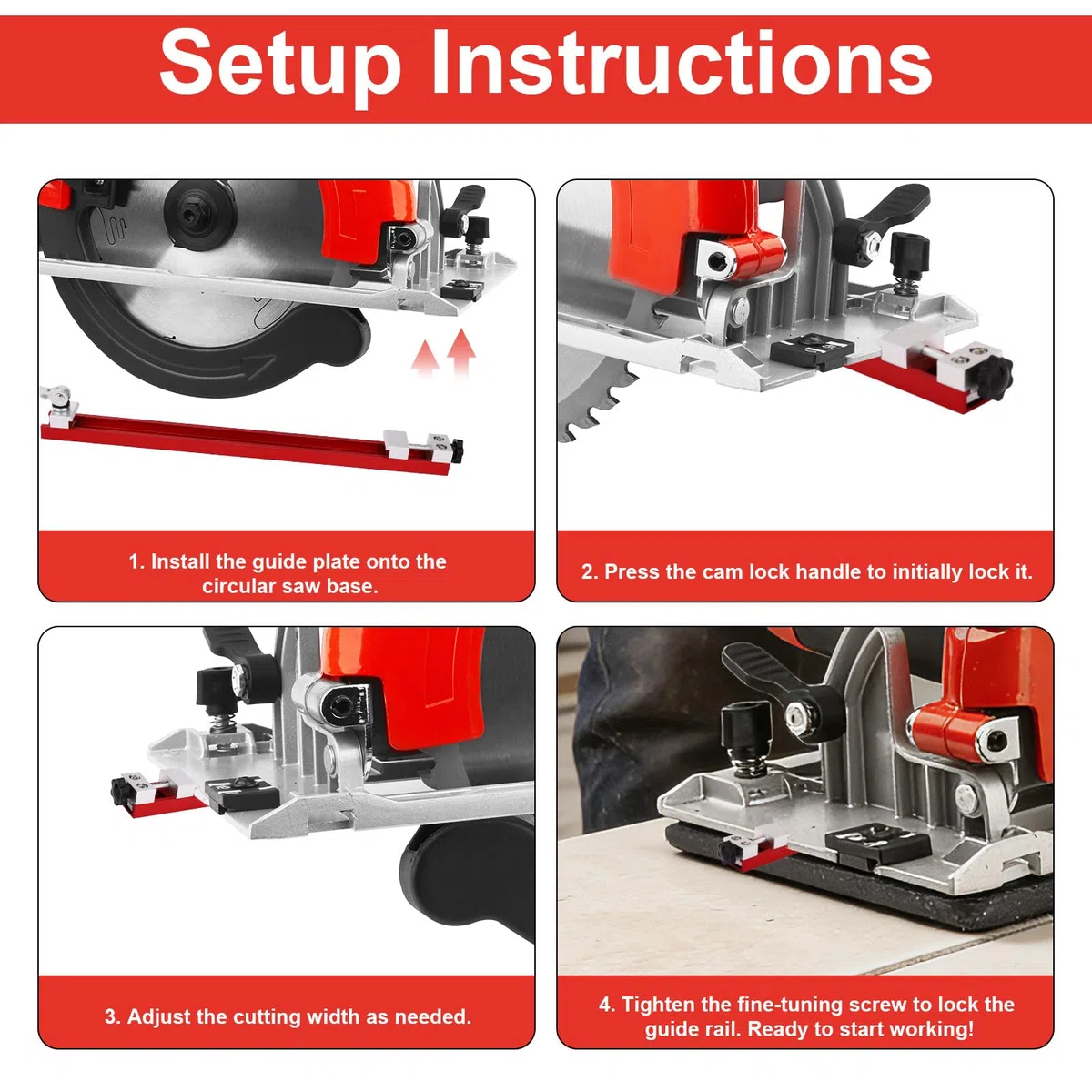 Setup Instructions

1. Install the guide plate onto the circular saw base.

2. Press the cam lock handle to initially lock it.

3. Adjust the cutting width as needed.

4. Tighten the fine-tuning screw to lock the guide rail. Ready to start working!