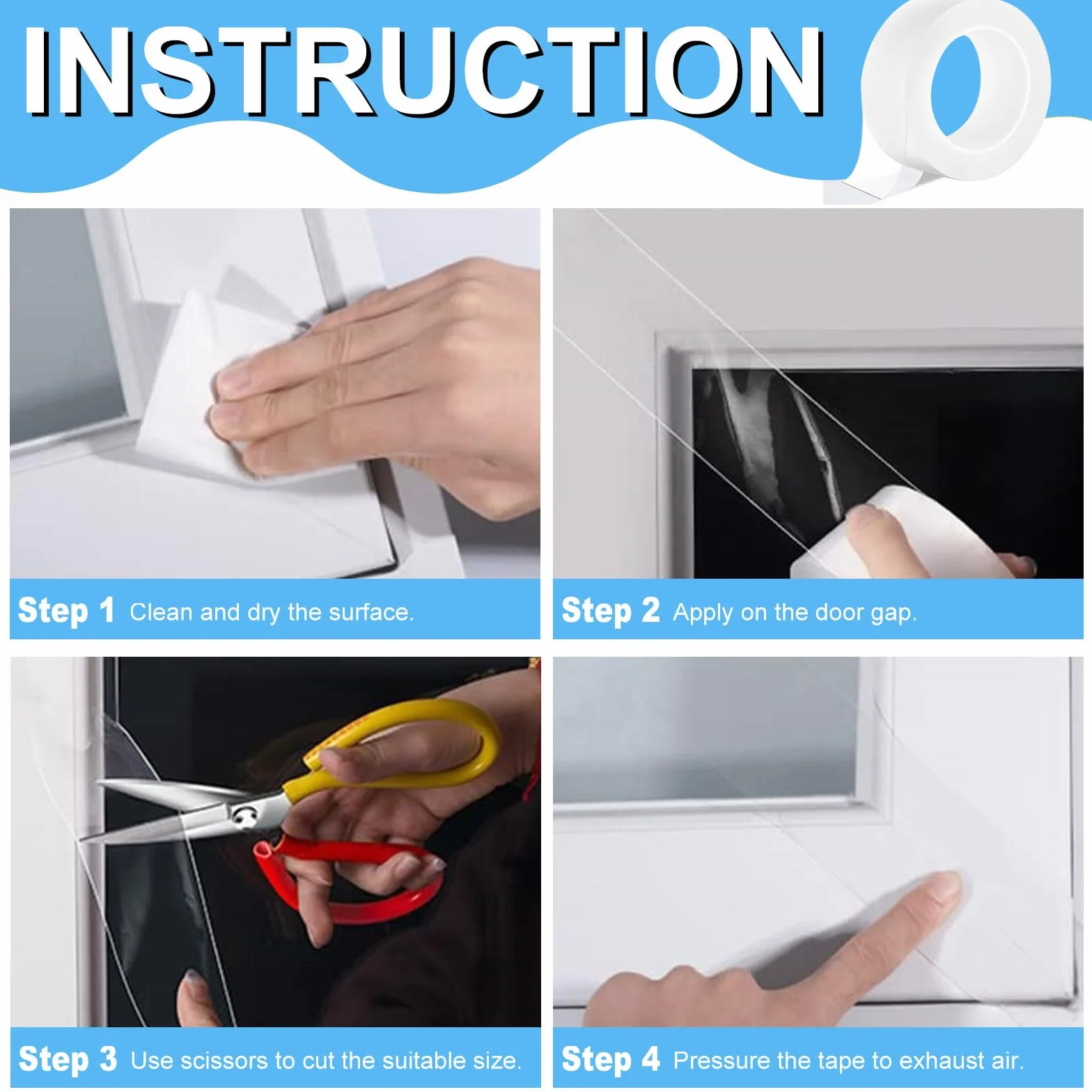 INSTRUCTION

Step 1 Clean and dry the surface.

Step 2 Apply on the door gap.

Step 3 Use scissors to cut the suitable size.

Step 4 Pressure the tape to exhaust air.