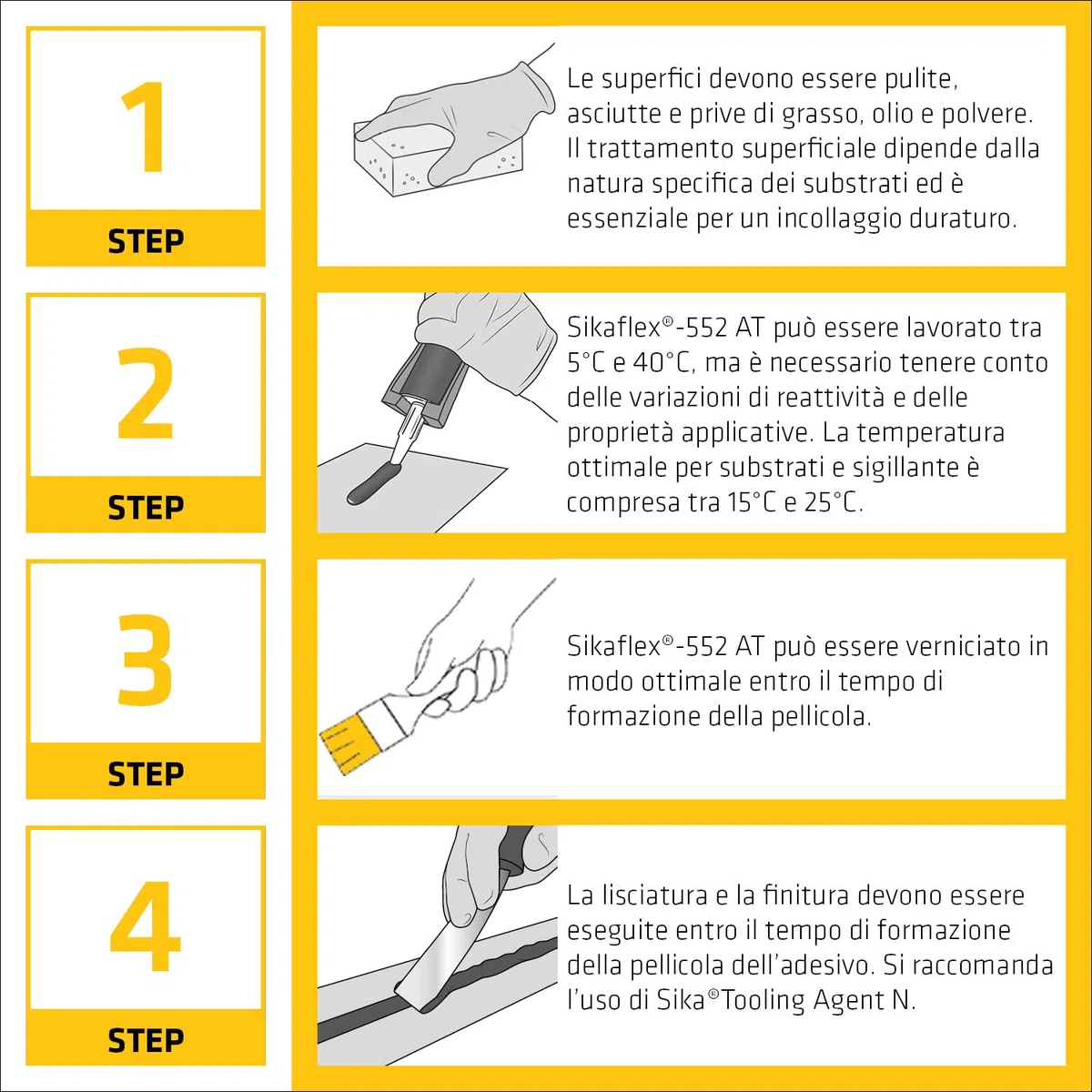 1

STEP

Le superfici devono essere pulite, asciutte e prive di grasso, olio e polvere. Il trattamento superficiale dipende dalla natura specifica dei substrati ed è essenziale per un incollaggio duraturo.

2

STEP

Sikaflex®-552 AT può essere lavorato tra 5°C e 40°C, ma è necessario tenere conto delle variazioni di reattività e delle proprietà applicative. La temperatura ottimale per substrati e sigillante è compresa tra 15°C e 25°C.

3

STEP

Sikaflex®-552 AT può essere verniciato in modo ottimale entro il tempo di formazione della pellicola.

4

STEP

La lisciatura e la finitura devono essere eseguite entro il tempo di formazione della pellicola dell'adesivo. Si raccomanda l'uso di Sika®Tooling Agent N.