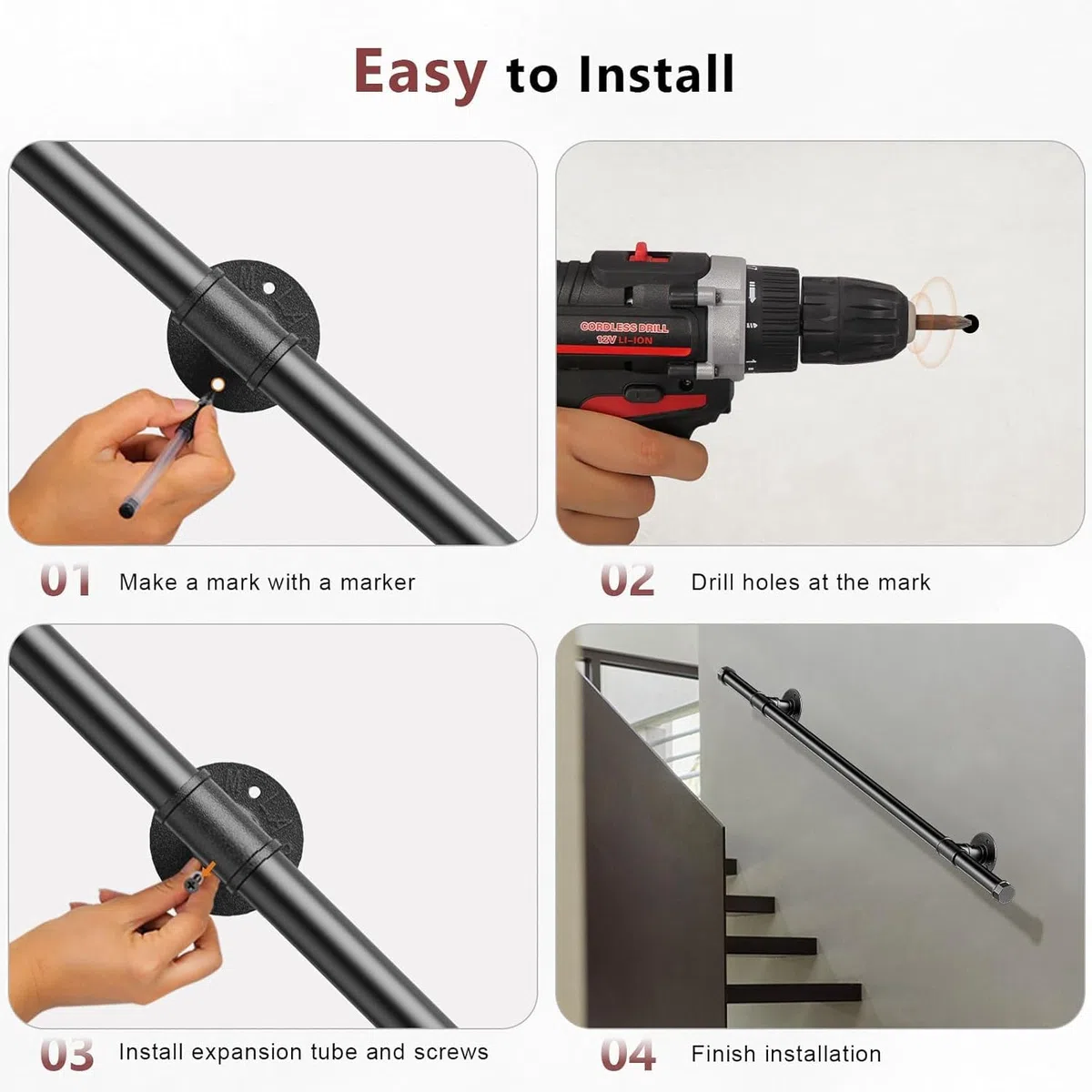 Easy to Install

CORDLESS DRILL
12V LI-ION

01 Make a mark with a marker

02 Drill holes at the mark

03 Install expansion tube and screws

04 Finish installation