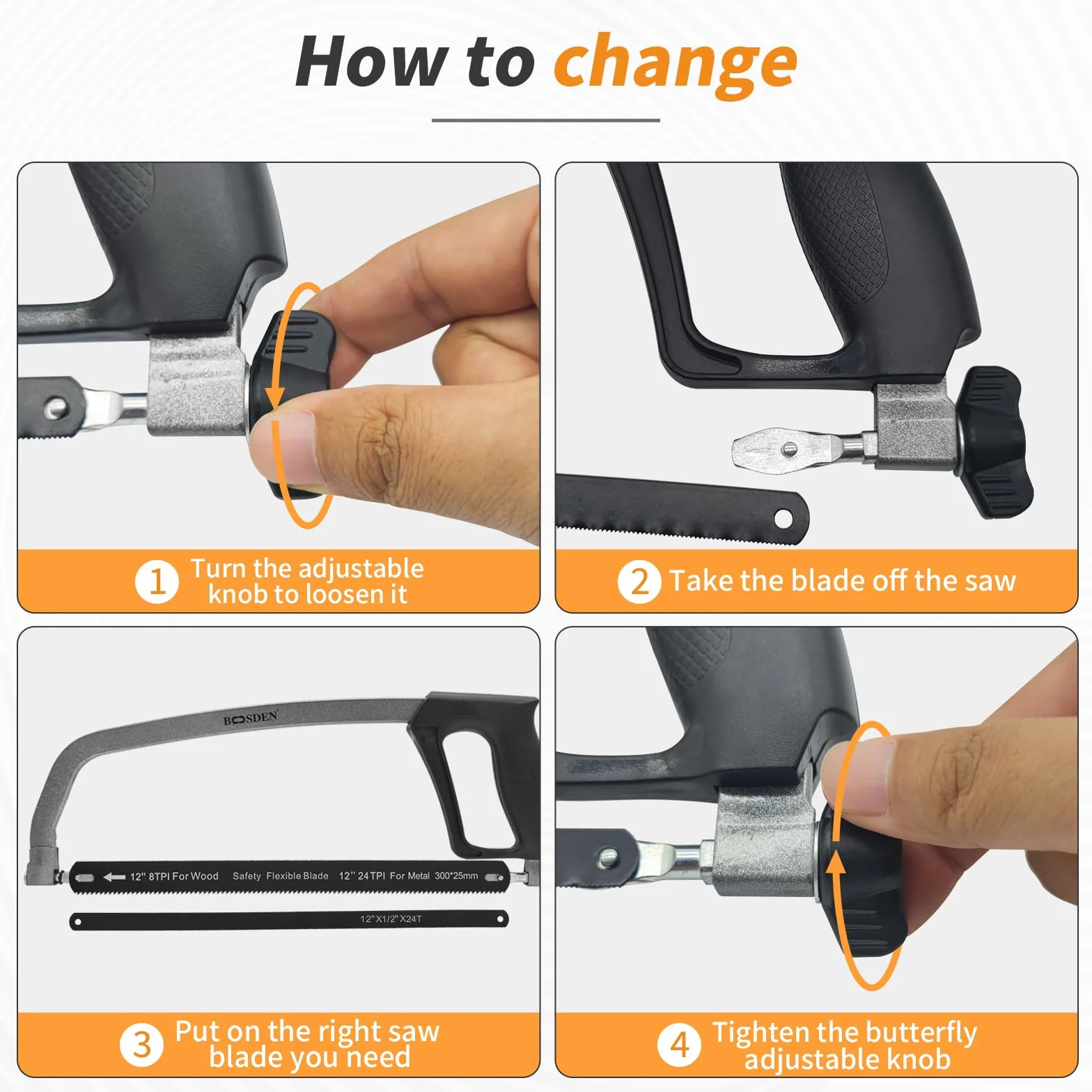 How to change

1 Turn the adjustable knob to loosen it

2 Take the blade off the saw

BOSDEN

12" 8TPI For Wood Safety Flexible Blade 12" 24TPI For Metal 300*25mm

12"X1/2"X24T

3 Put on the right saw blade you need

4 Tighten the butterfly adjustable knob