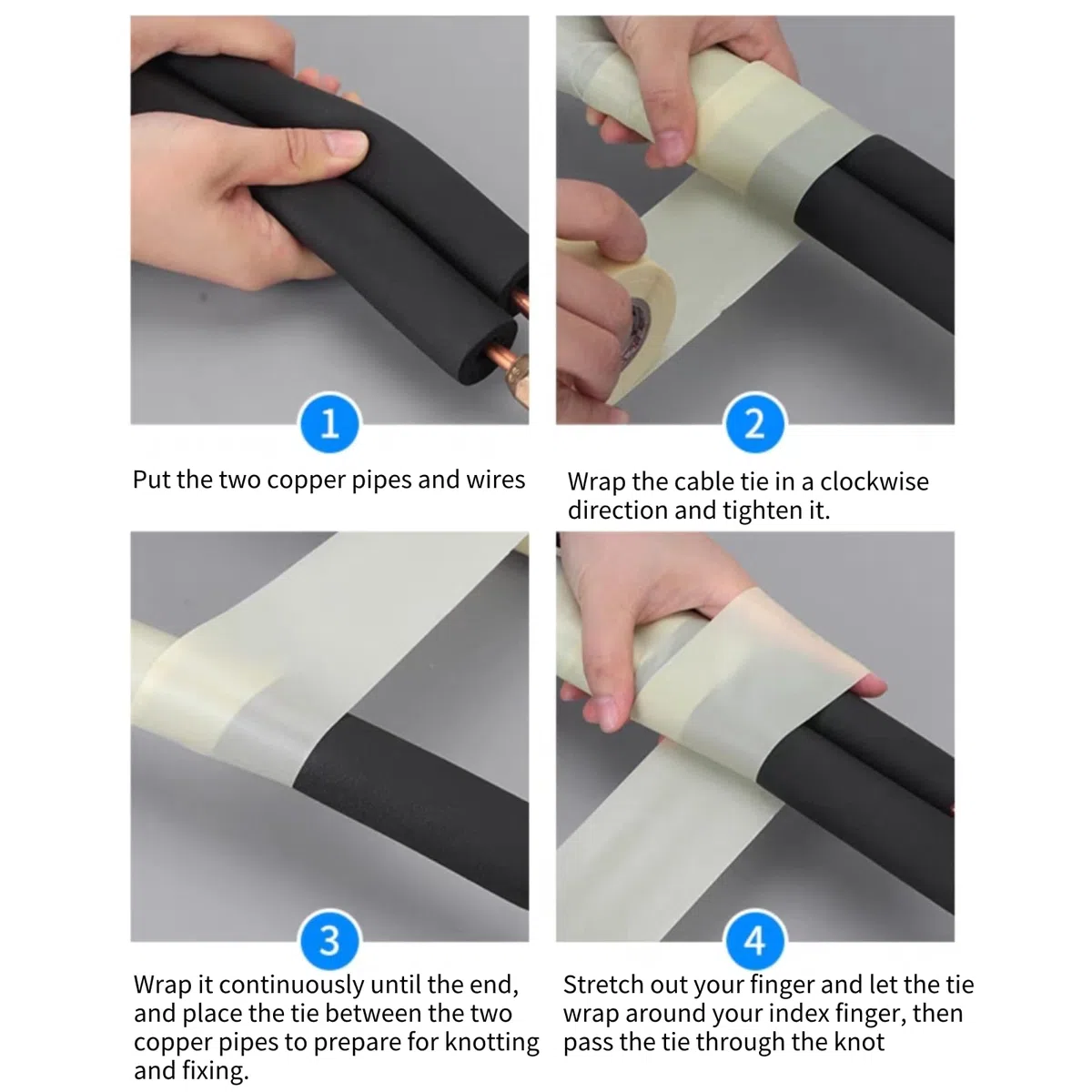 1

Put the two copper pipes and wires

2

Wrap the cable tie in a clockwise direction and tighten it.

3

Wrap it continuously until the end, and place the tie between the two copper pipes to prepare for knotting and fixing.

4

Stretch out your finger and let the tie wrap around your index finger, then pass the tie through the knot