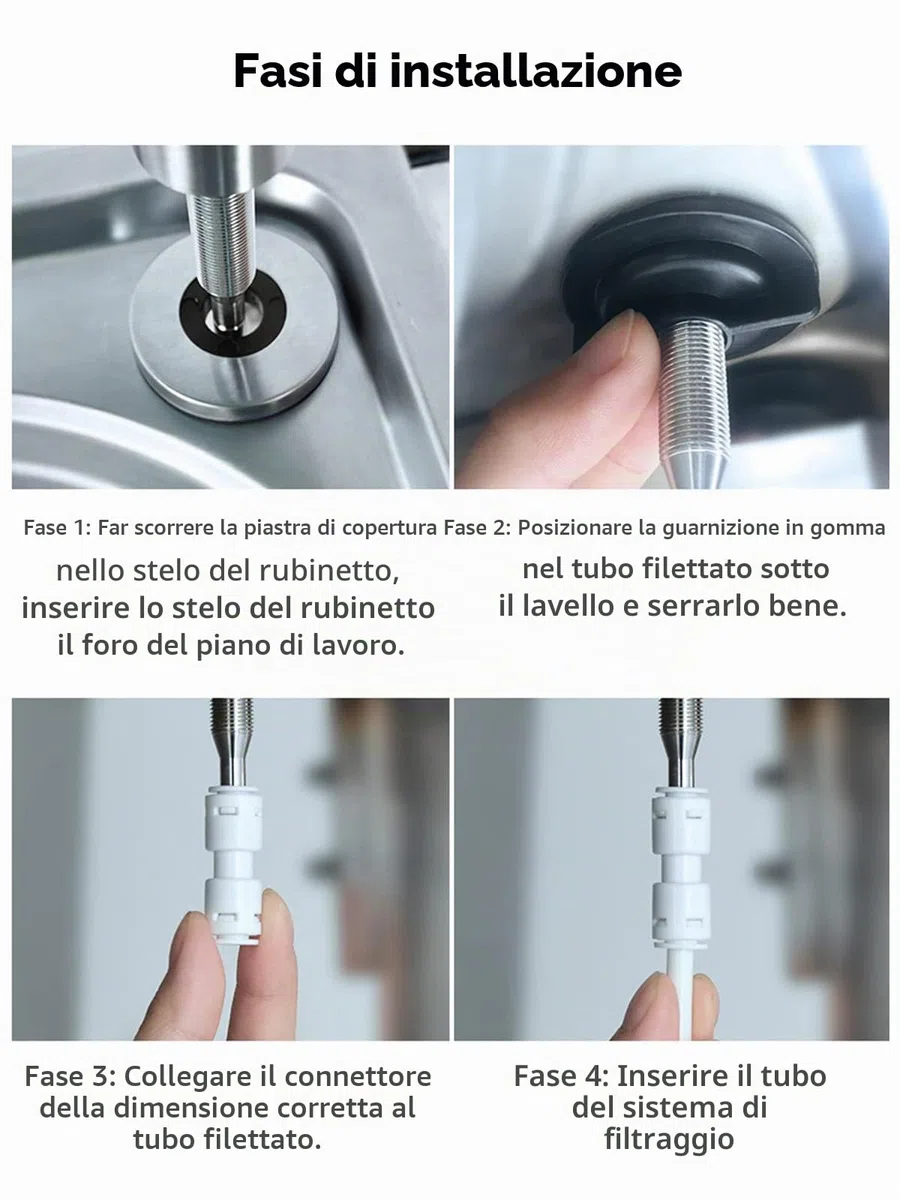 Fasi di installazione

Fase 1: Far scorrere la piastra di copertura nello stelo del rubinetto, inserire lo stelo del rubinetto il foro del piano di lavoro.

Fase 2: Posizionare la guarnizione in gomma nel tubo filettato sotto il lavello e serrarlo bene.

Fase 3: Collegare il connettore della dimensione corretta al tubo filettato.

Fase 4: Inserire il tubo del sistema di filtraggio