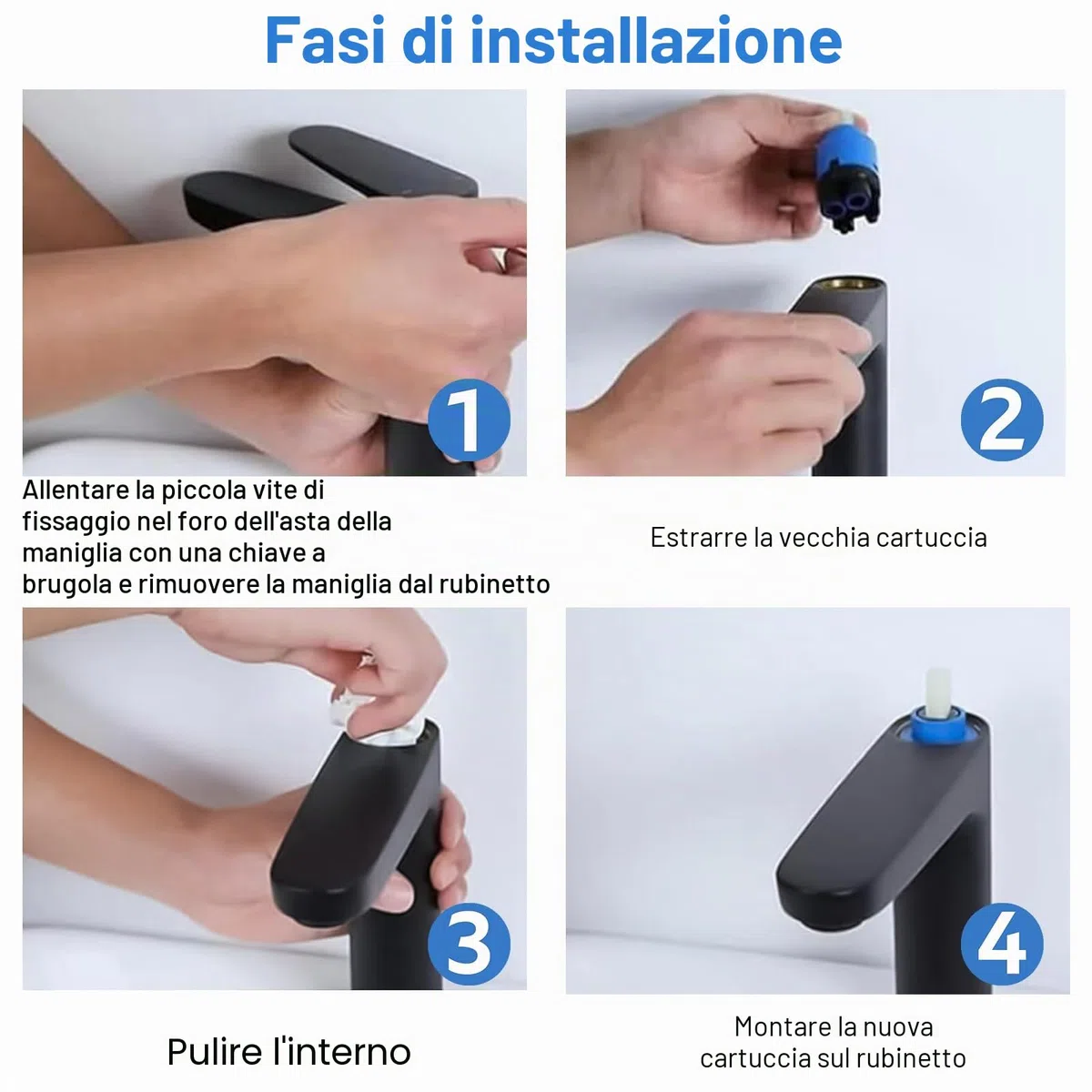 Fasi di installazione

1

Allentare la piccola vite di fissaggio nel foro dell'asta della maniglia con una chiave a brugola e rimuovere la maniglia dal rubinetto

2

Estrarre la vecchia cartuccia

3

Pulire l'interno

4

Montare la nuova cartuccia sul rubinetto