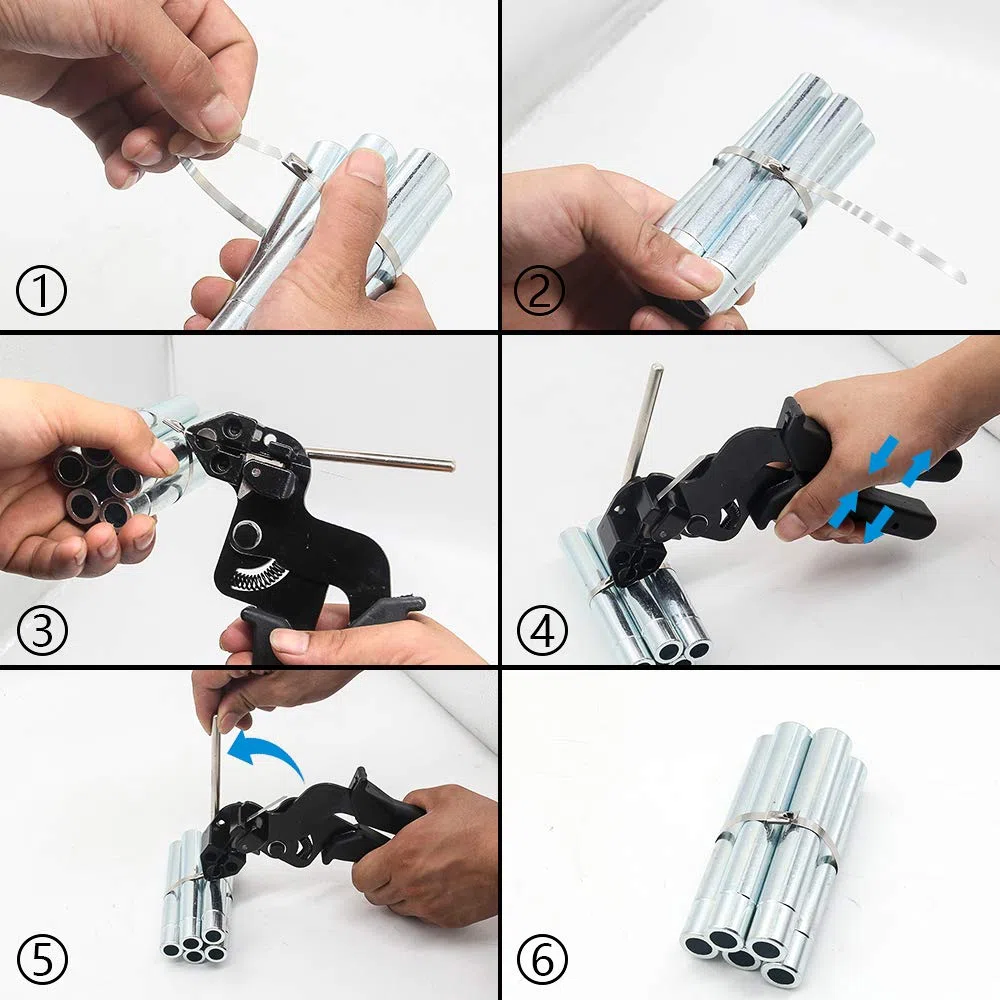 ①

②

③

④

⑤

⑥