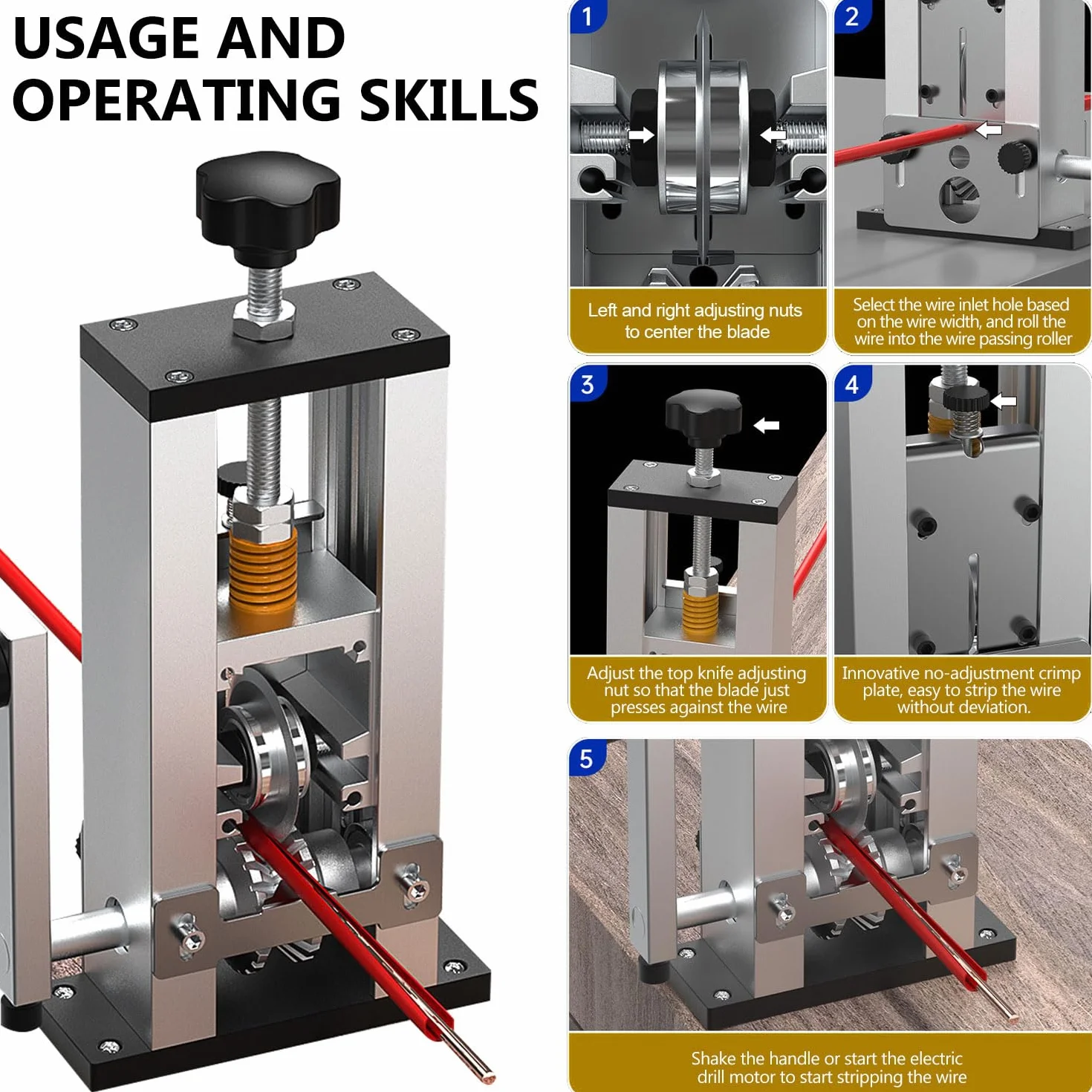 USAGE AND OPERATING SKILLS

1
Left and right adjusting nuts to center the blade

2
Select the wire inlet hole based on the wire width, and roll the wire into the wire passing roller

3
Adjust the top knife adjusting nut so that the blade just presses against the wire

4
Innovative no-adjustment crimp plate, easy to strip the wire without deviation.

5
Shake the handle or start the electric drill motor to start stripping the wire