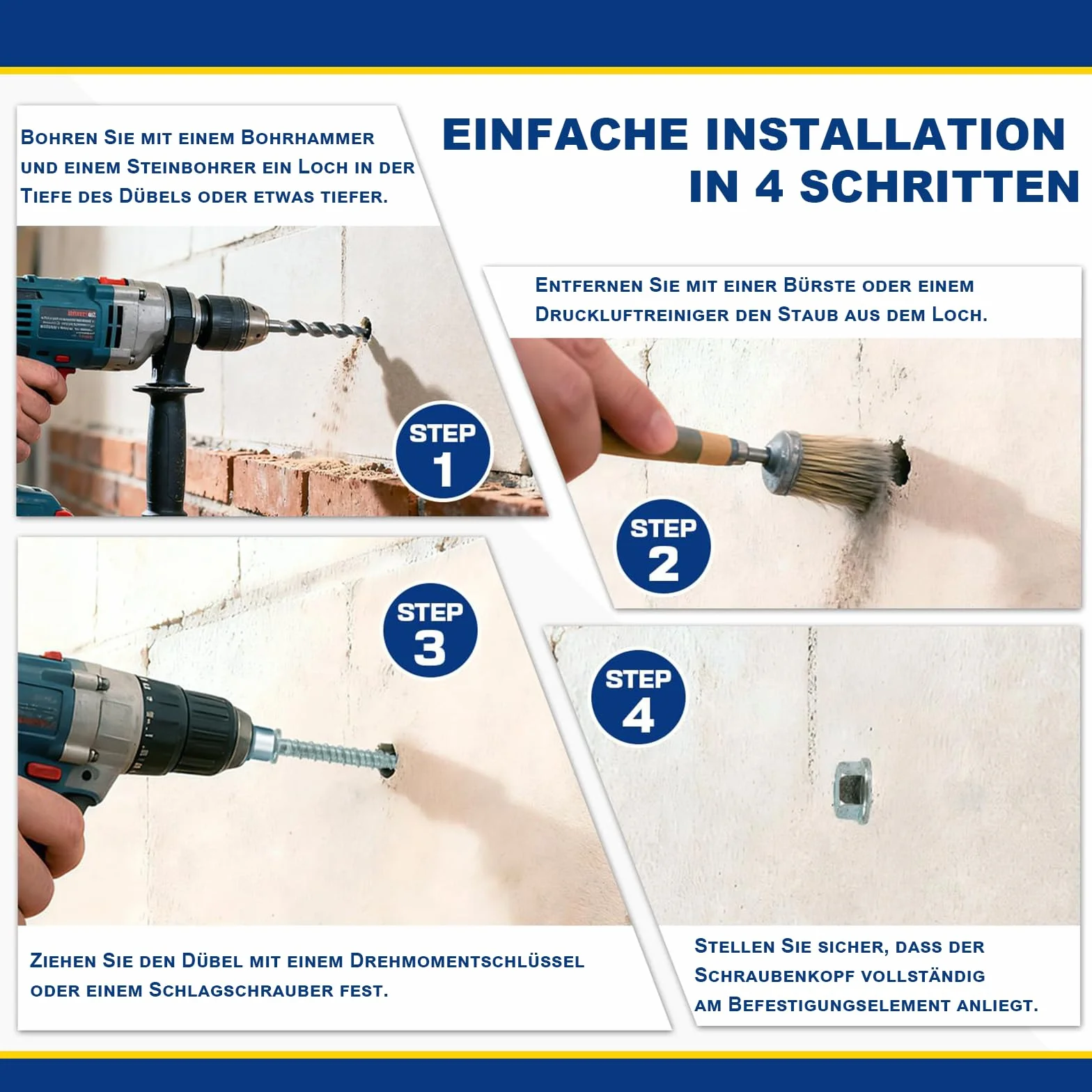 EINFACHE INSTALLATION IN 4 SCHRITTEN

Bohren Sie mit einem Bohrhammer und einem Steinbohrer ein Loch in der Tiefe des Dübels oder etwas tiefer.

STEP 1

Entfernen Sie mit einer Bürste oder einem Druckluftreiniger den Staub aus dem Loch.

STEP 2

STEP 3

Ziehen Sie den Dübel mit einem Drehmomentschlüssel oder einem Schlagschrauber fest.

STEP 4

Stellen Sie sicher, dass der Schraubenkopf vollständig am Befestigungselement anliegt.