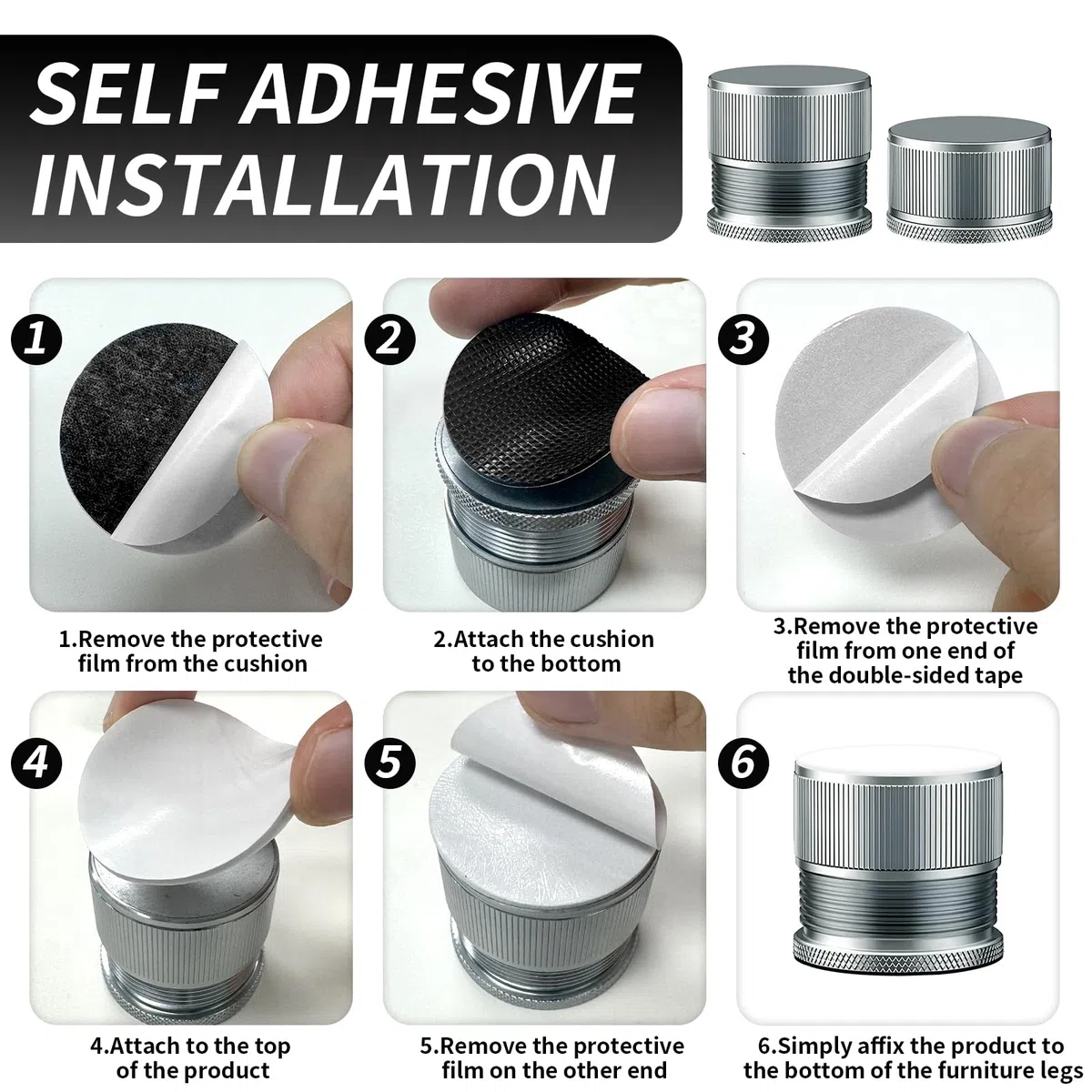 SELF ADHESIVE INSTALLATION

1

1.Remove the protective film from the cushion

2

2.Attach the cushion to the bottom

3

3.Remove the protective film from one end of the double-sided tape

4

4.Attach to the top of the product

5

5.Remove the protective film on the other end

6

6.Simply affix the product to the bottom of the furniture legs