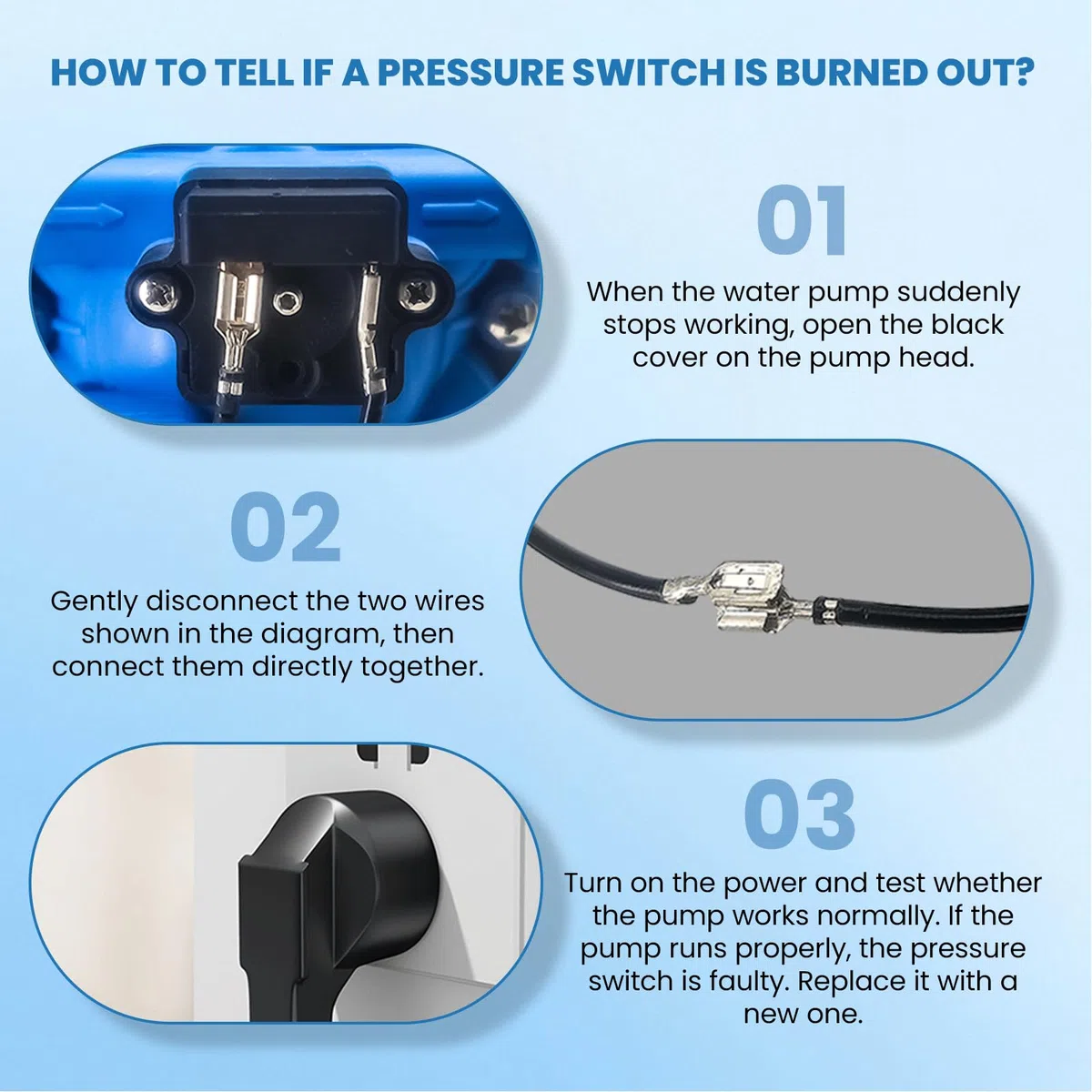 HOW TO TELL IF A PRESSURE SWITCH IS BURNED OUT?

01

When the water pump suddenly stops working, open the black cover on the pump head.

02

Gently disconnect the two wires shown in the diagram, then connect them directly together.

03

Turn on the power and test whether the pump works normally. If the pump runs properly, the pressure switch is faulty. Replace it with a new one.