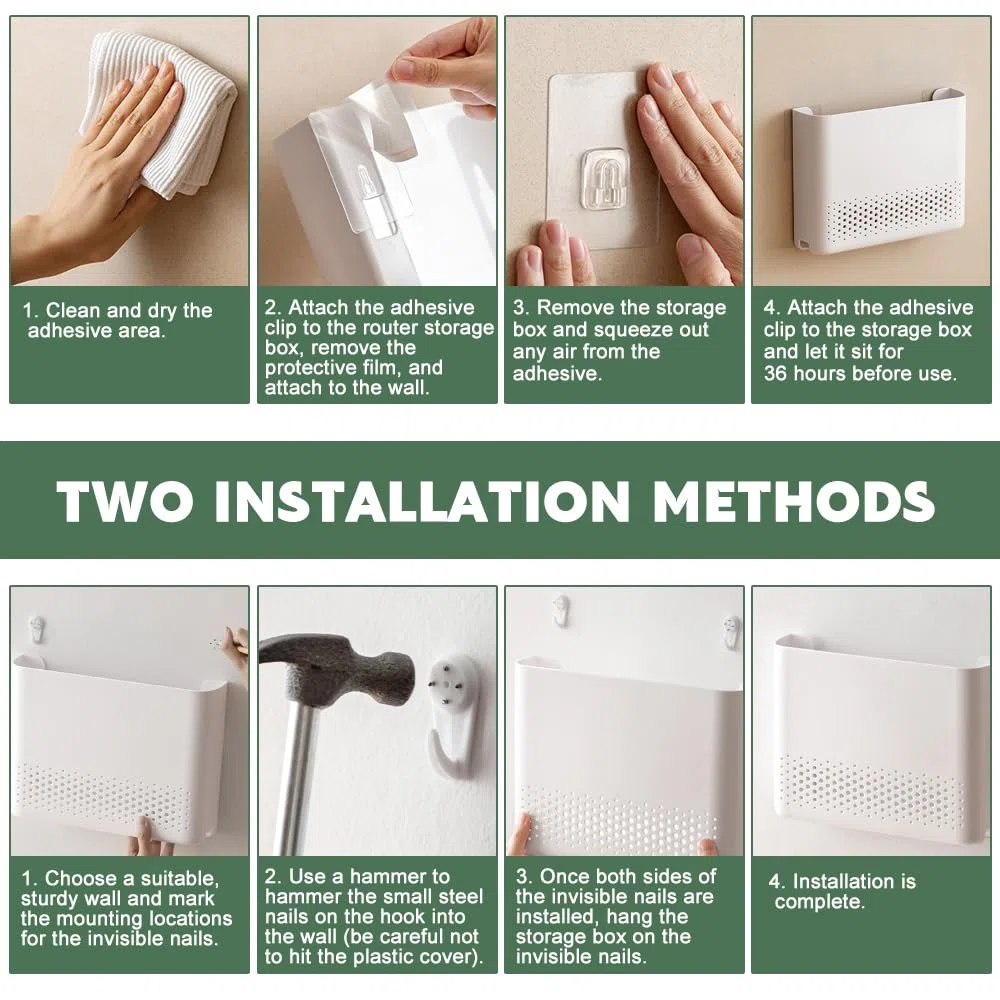 1. Clean and dry the adhesive area.

2. Attach the adhesive clip to the router storage box, remove the protective film, and attach to the wall.

3. Remove the storage box and squeeze out any air from the adhesive.

4. Attach the adhesive clip to the storage box and let it sit for 36 hours before use.

TWO INSTALLATION METHODS

1. Choose a suitable, sturdy wall and mark the mounting locations for the invisible nails.

2. Use a hammer to hammer the small steel nails on the hook into the wall (be careful not to hit the plastic cover).

3. Once both sides of the invisible nails are installed, hang the storage box on the invisible nails.

4. Installation is complete.