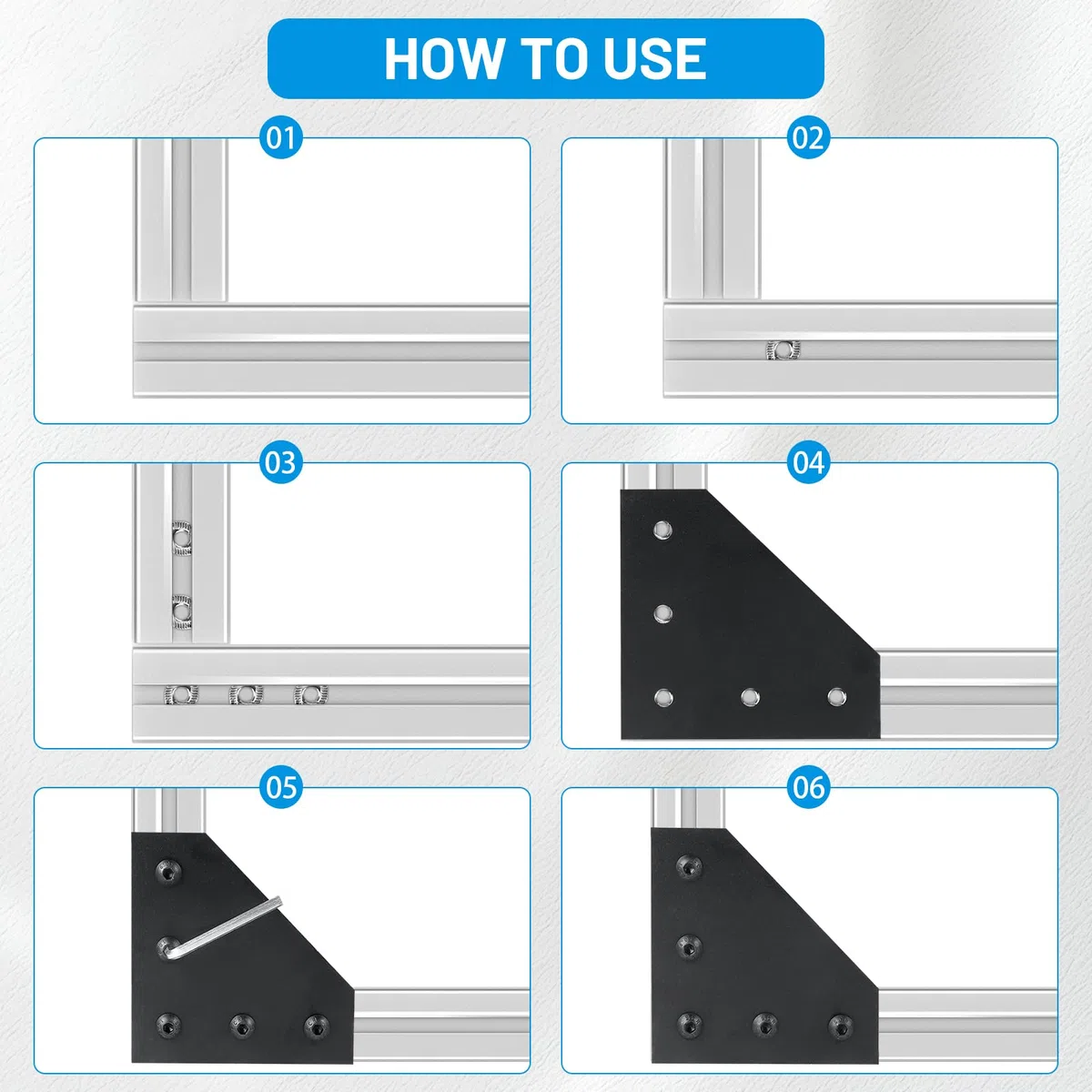 HOW TO USE

01

02

03

04

05

06