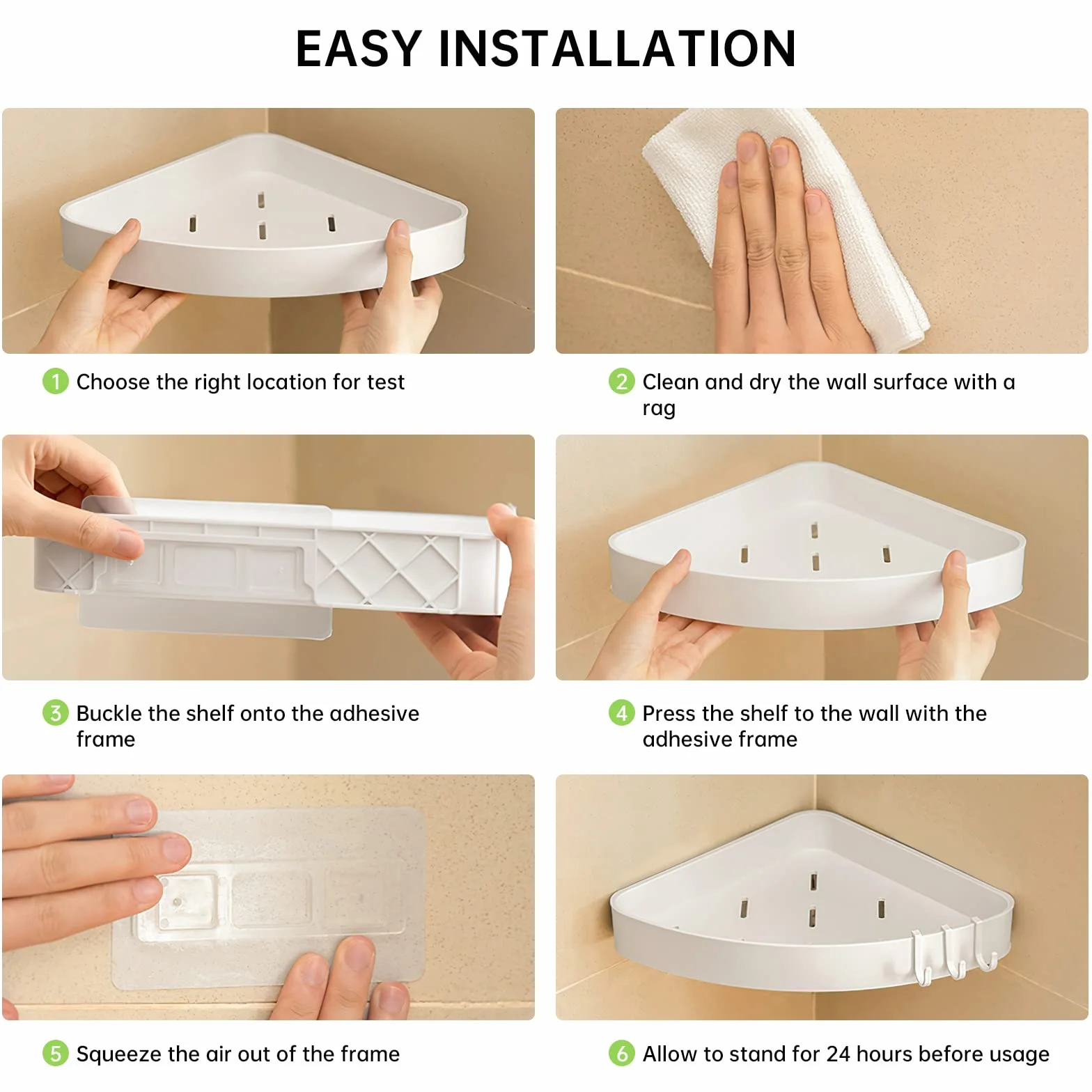 EASY INSTALLATION

1 Choose the right location for test

2 Clean and dry the wall surface with a rag

3 Buckle the shelf onto the adhesive frame

4 Press the shelf to the wall with the adhesive frame

5 Squeeze the air out of the frame

6 Allow to stand for 24 hours before usage